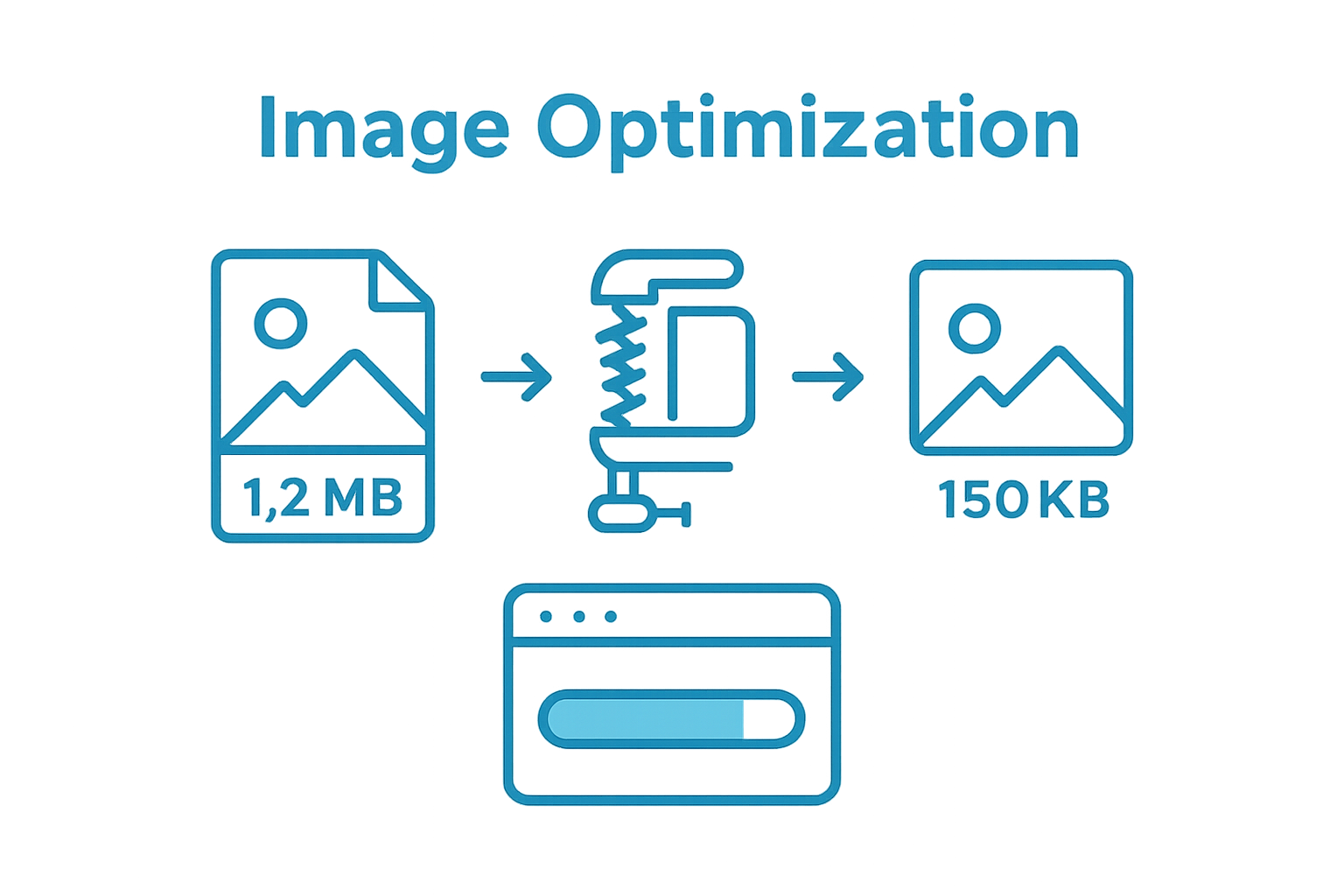 Image Optimization

1,2 MB

150 KB