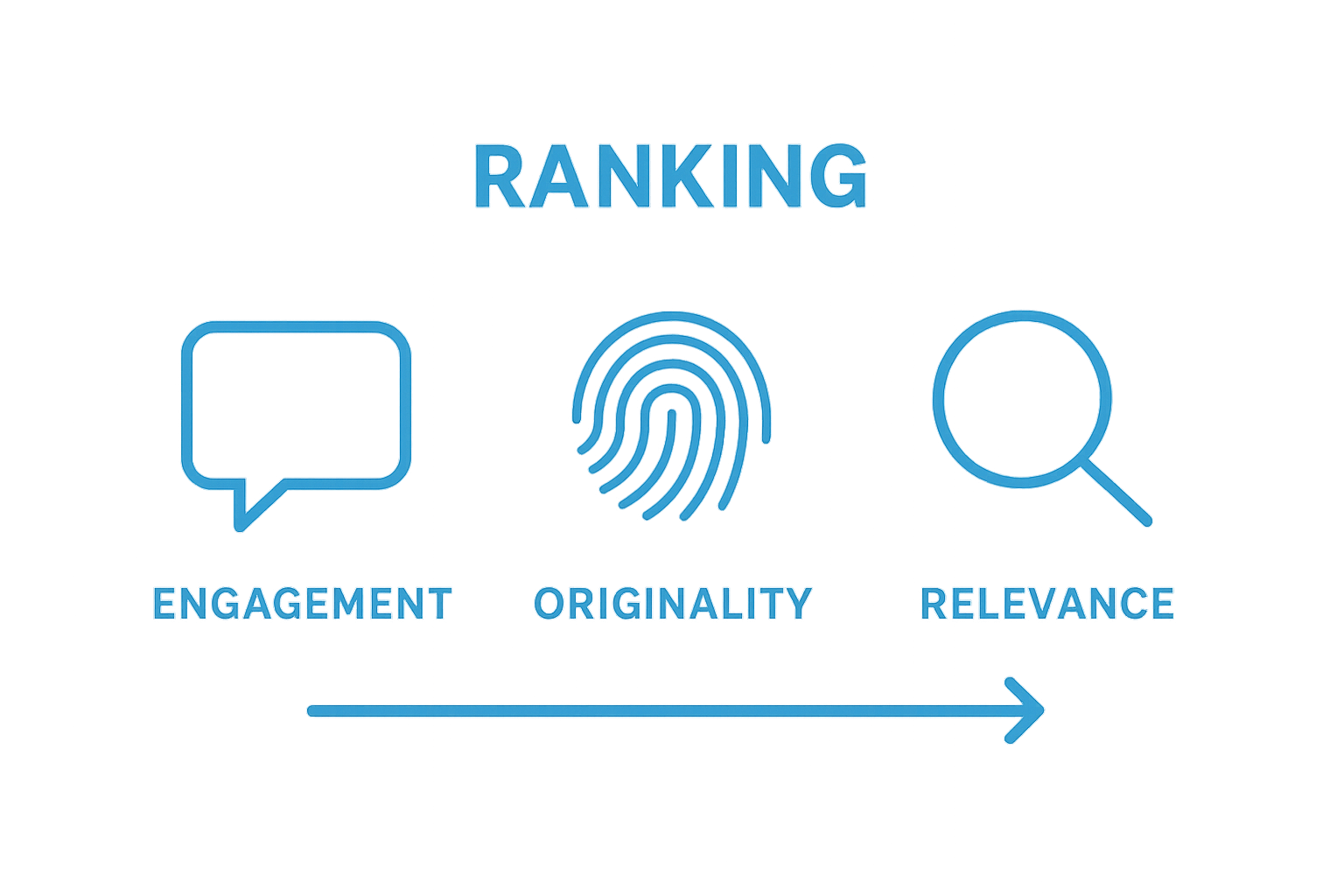 RANKING

ENGAGEMENT ORIGINALITY RELEVANCE