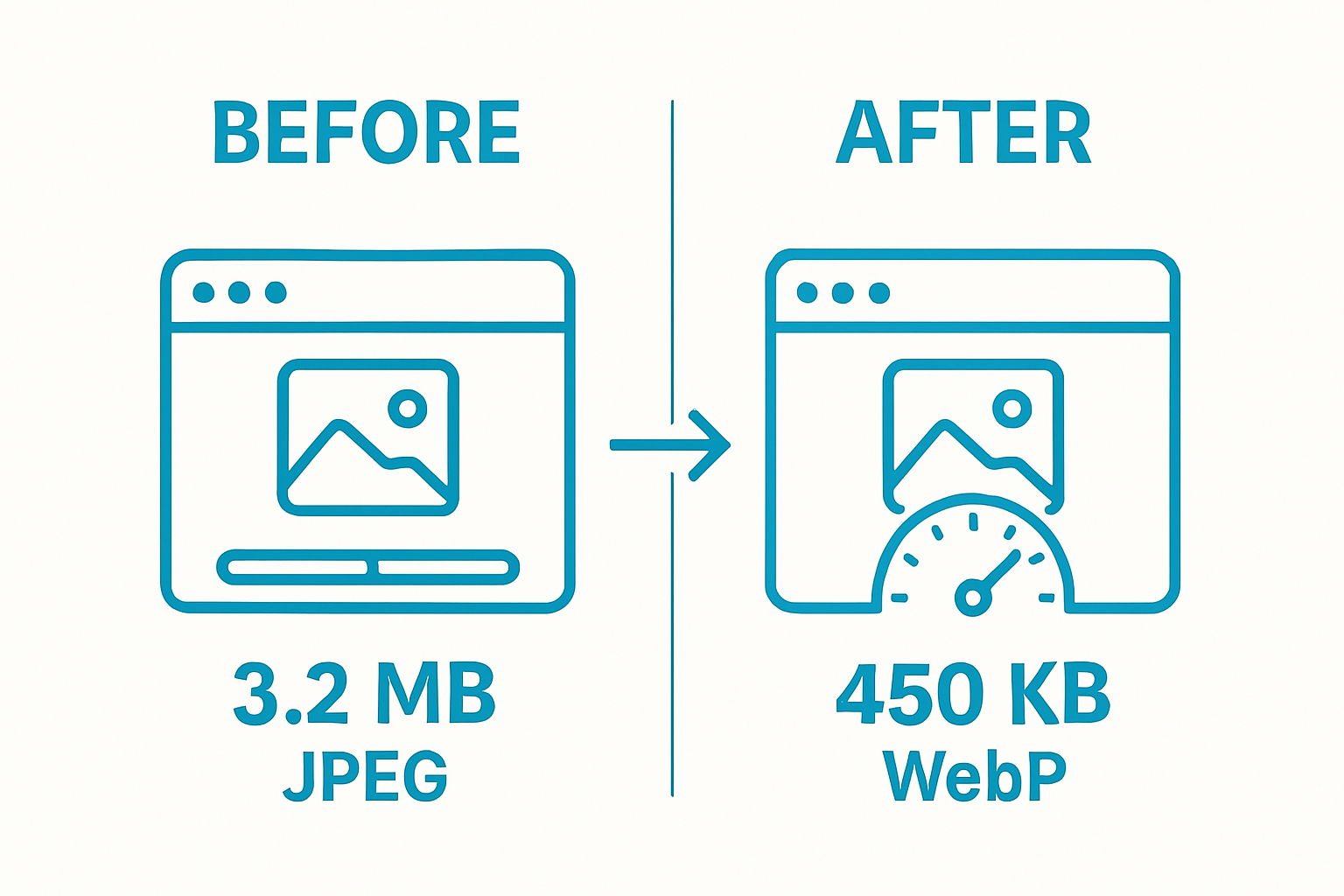 BEFORE

3.2 MB
JPEG

AFTER

450 KB
WebP