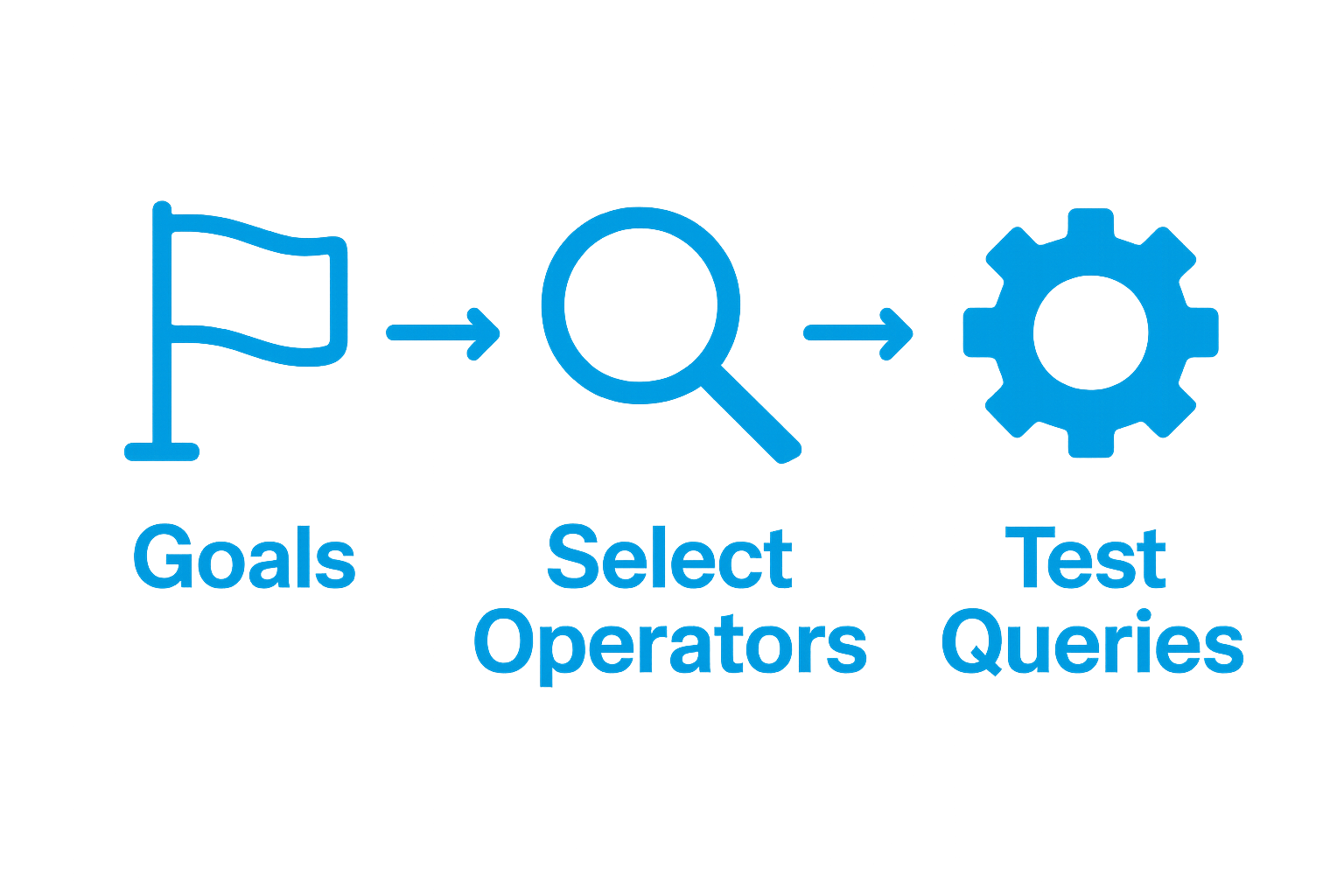 Goals

Select Operators

Test Queries