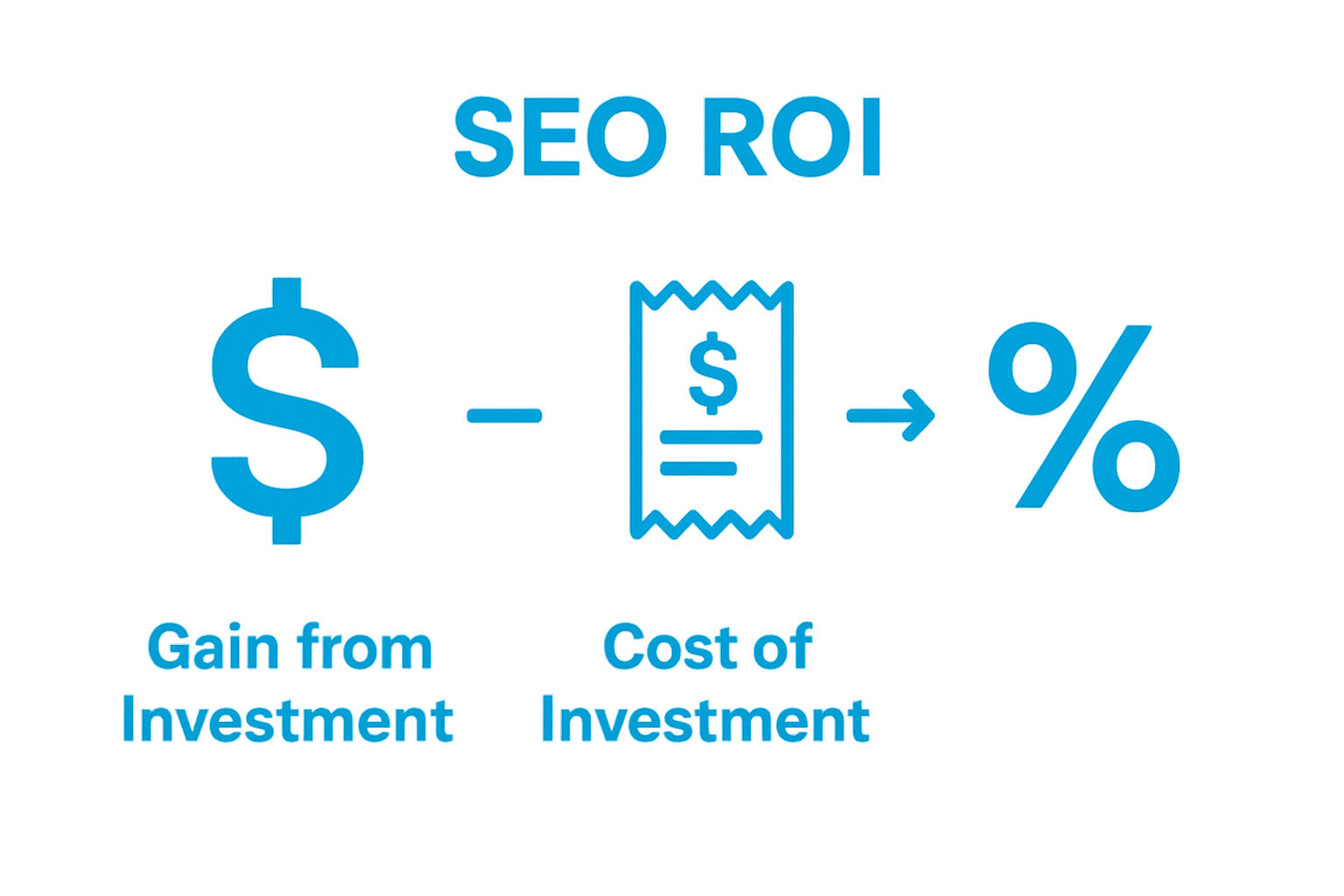 SEO ROI

$ − $ → %

Gain from Investment

Cost of Investment