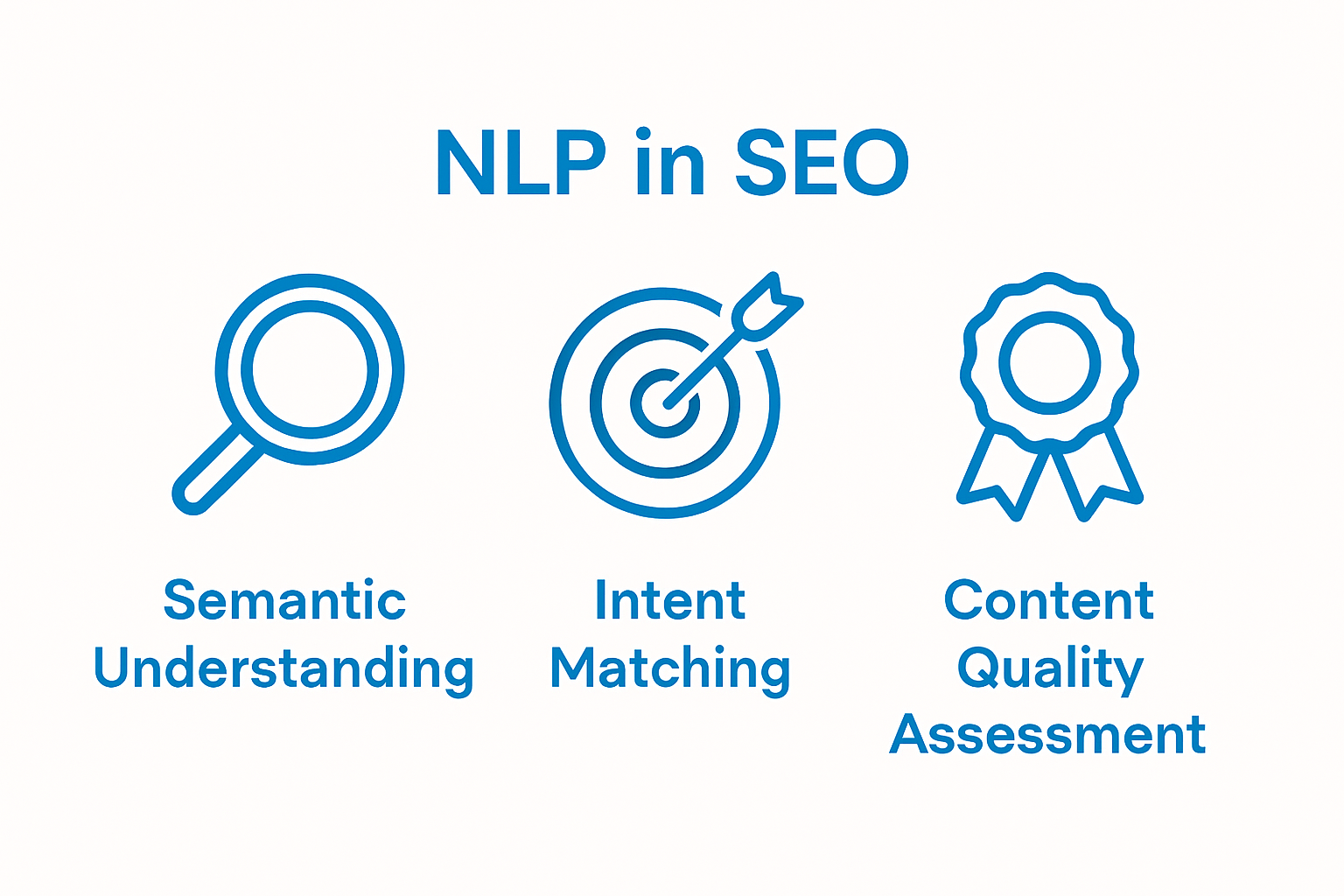 NLP in SEO

Semantic Understanding

Intent Matching

Content Quality Assessment