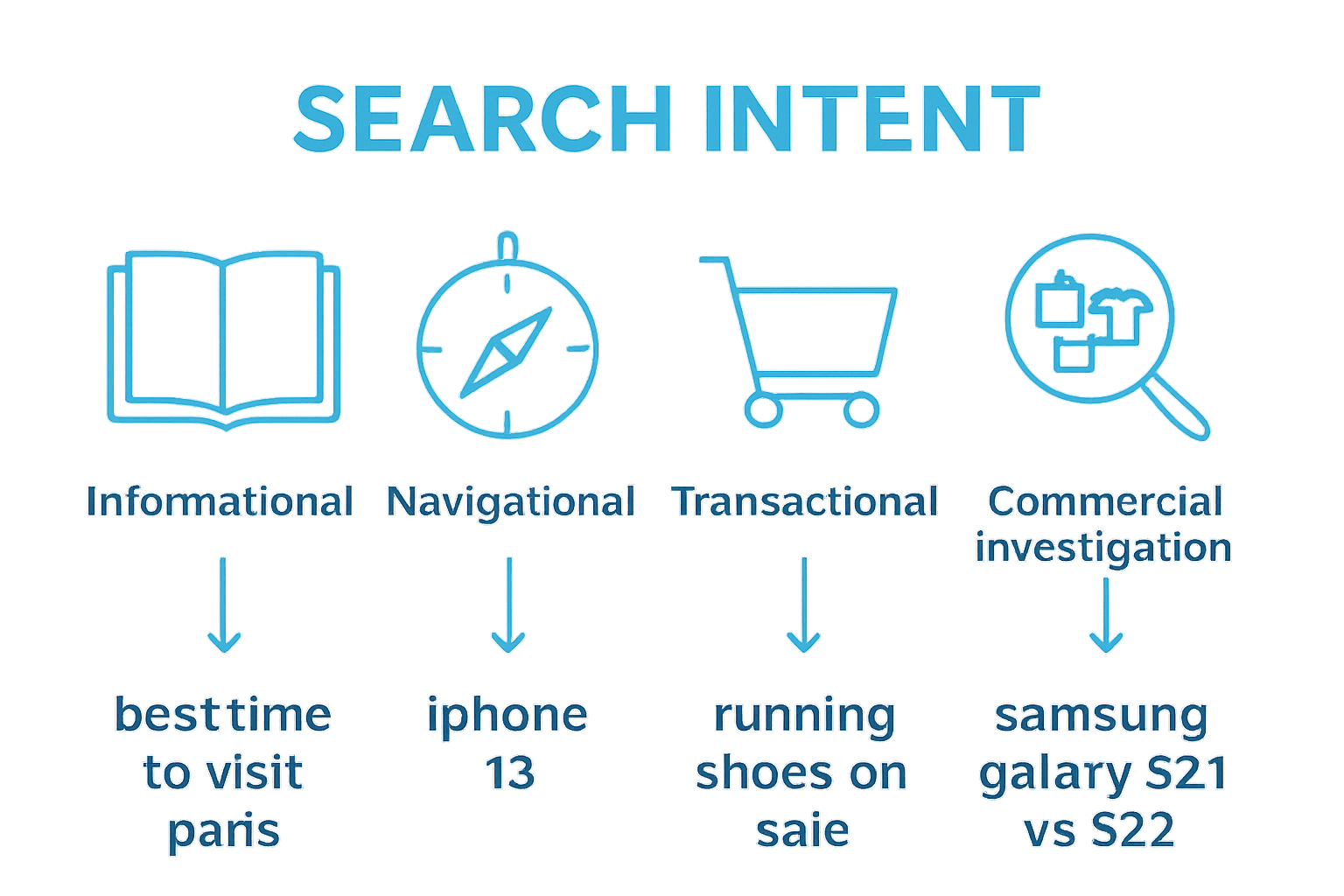 SEARCH INTENT

Infomational

best time to visit paris

Navigational

iphone 13

Transactional

running shoes on saie

Commercial investigation

samsung galary S21 vs S22