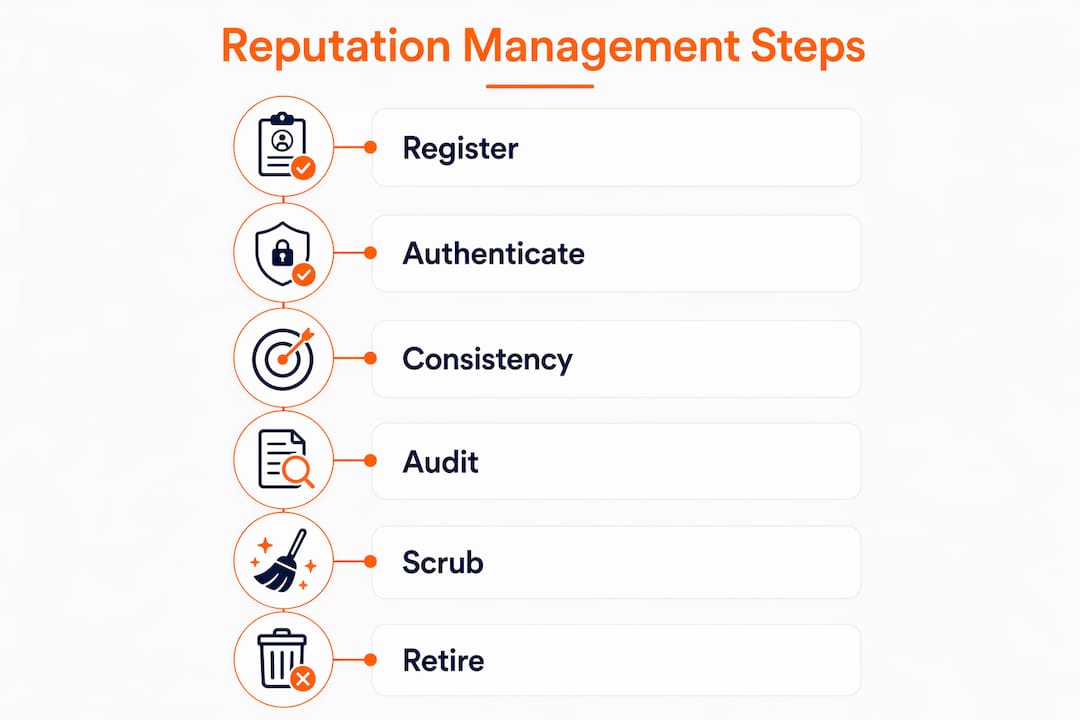 Reputation Management Steps

Register

Authenticate

Consistency

Audit

Scrub

Retire