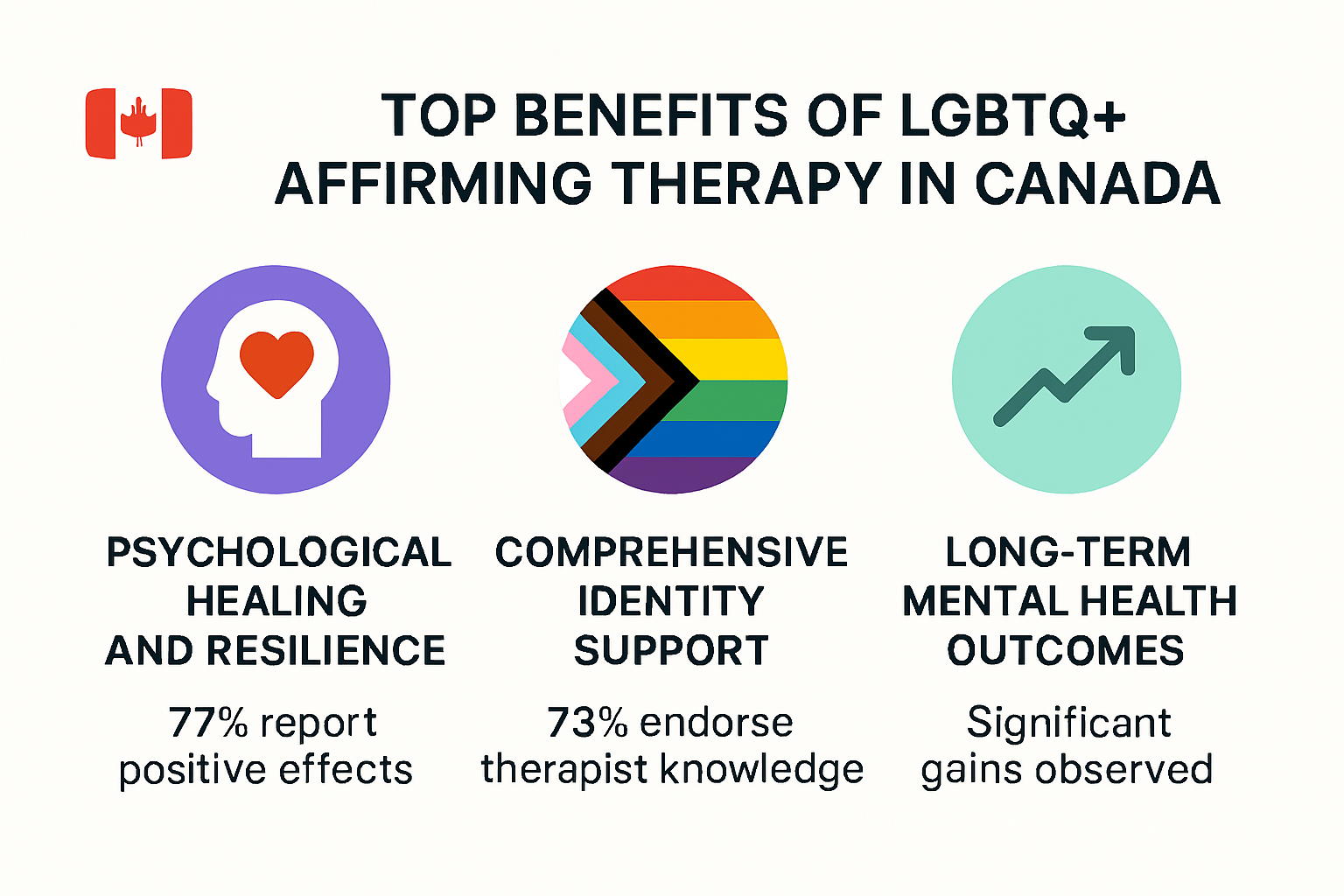 TOP BENEFITS OF LGBTQ+ AFFIRMING THERAPY IN CANADA

PSYCHOLOGICAL HEALING AND RESILIENCE

77% report positive effects

COMPREHENSIVE IDENTITY SUPPORT

73% endorse therapist knowledge

LONG-TERM MENTAL HEALTH OUTCOMES

Significant gains observed