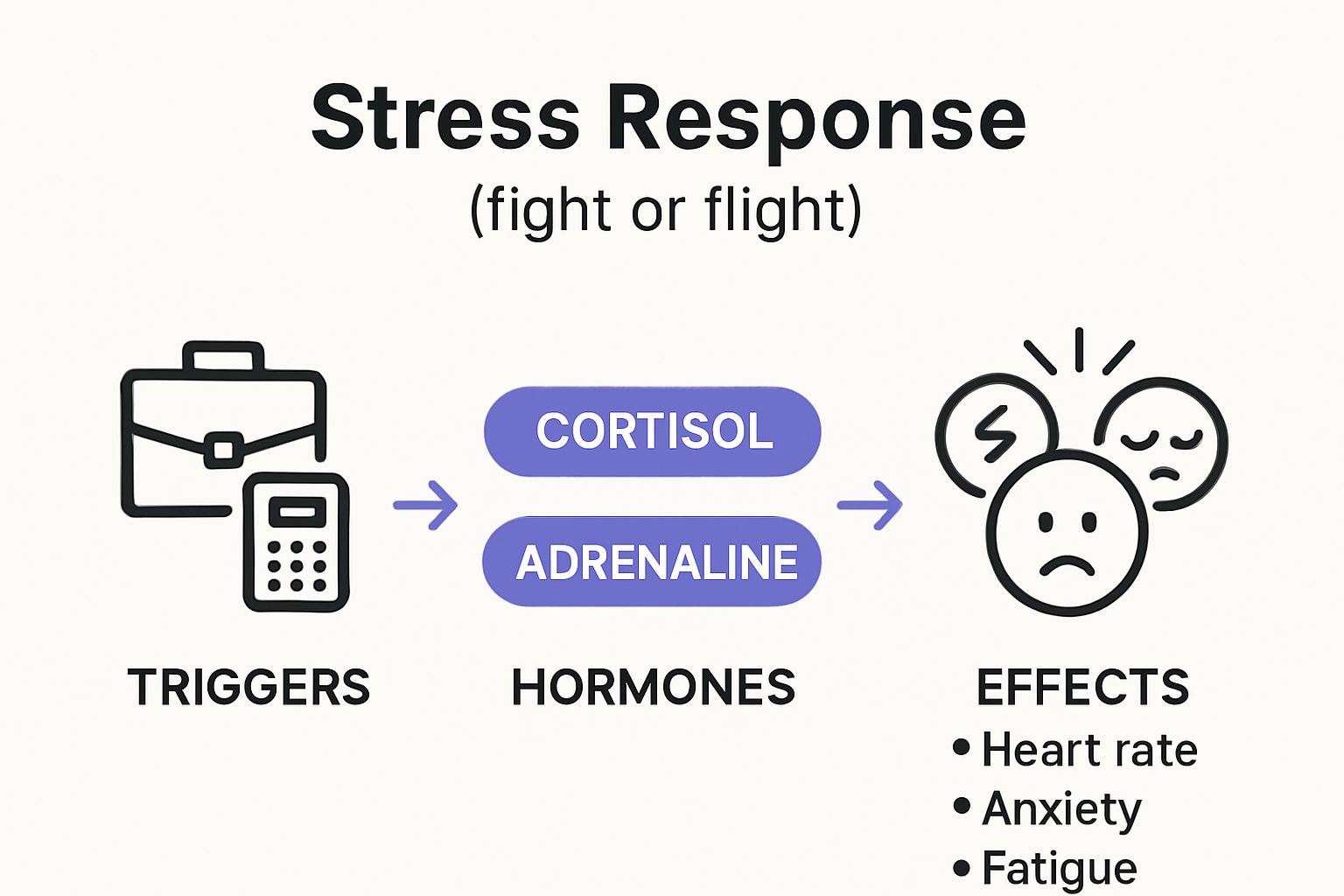 Stress Response
(fight or flight)

CORTISOL

ADRENALINE

TRIGGERS

HORMONES

EFFECTS
• Heart rate
• Anxiety
• Fatigue