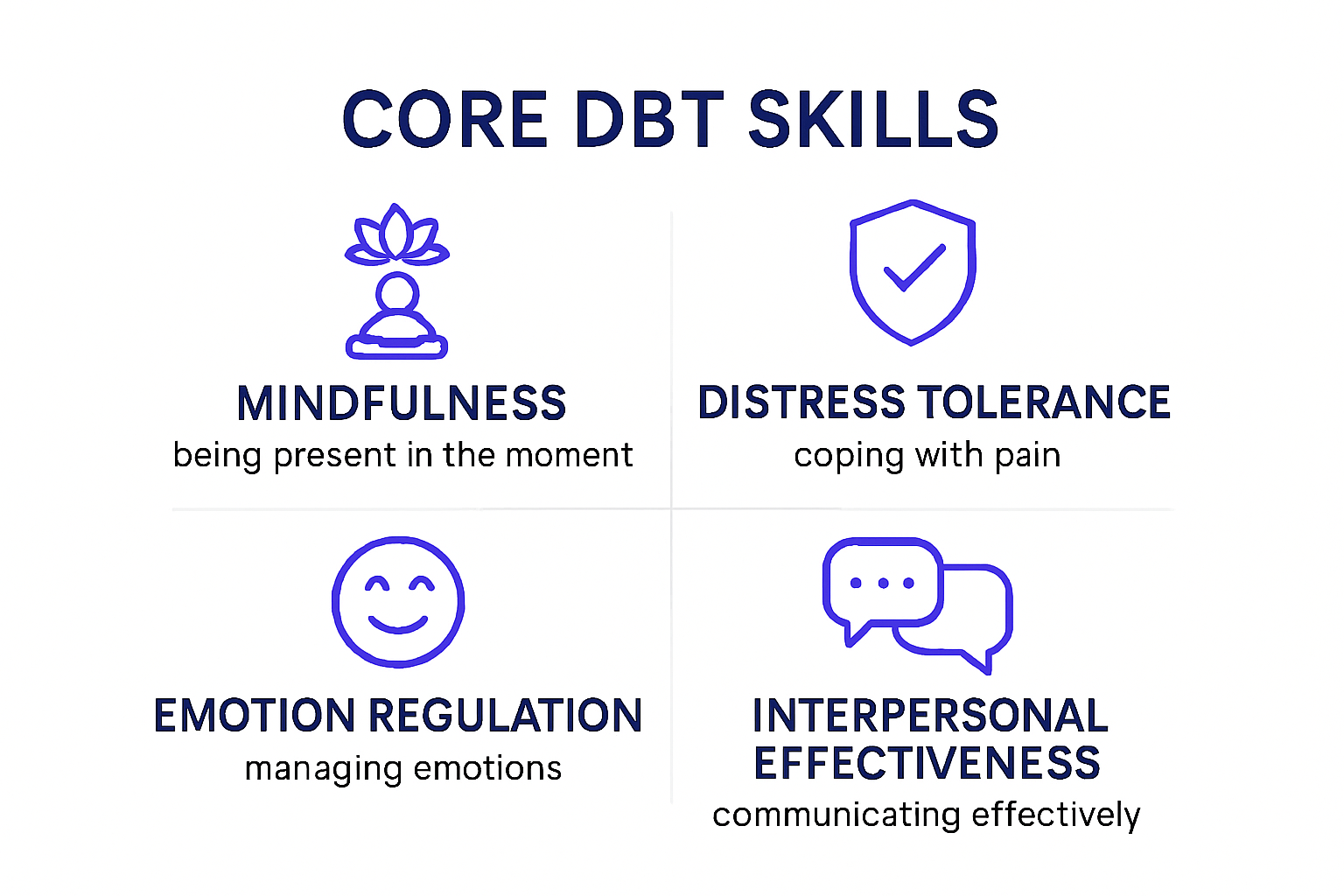 CORE DBT SKILLS

MINDFULNESS
being present in the moment

DISTRESS TOLERANCE
coping with pain

EMOTION REGULATION
managing emotions

INTERPERSONAL EFFECTIVENESS
communicating effectively