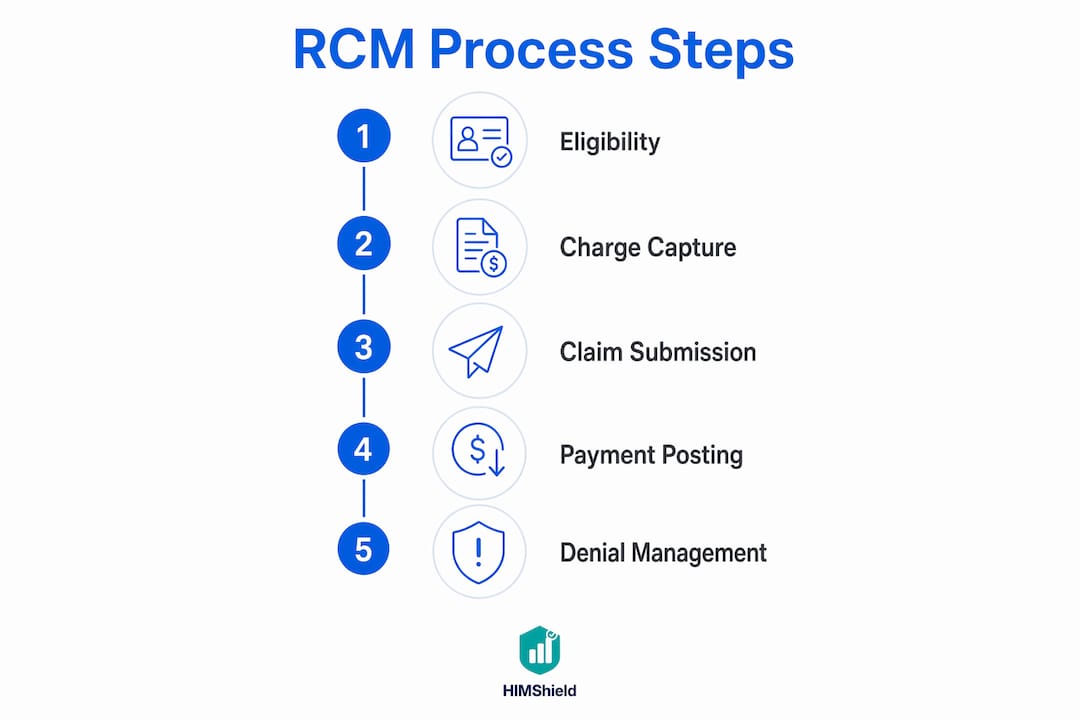 RCM Process Steps

1 Eligibility

2 Charge Capture

3 Claim Submission

4 Payment Posting

5 Denial Management

HIMShield