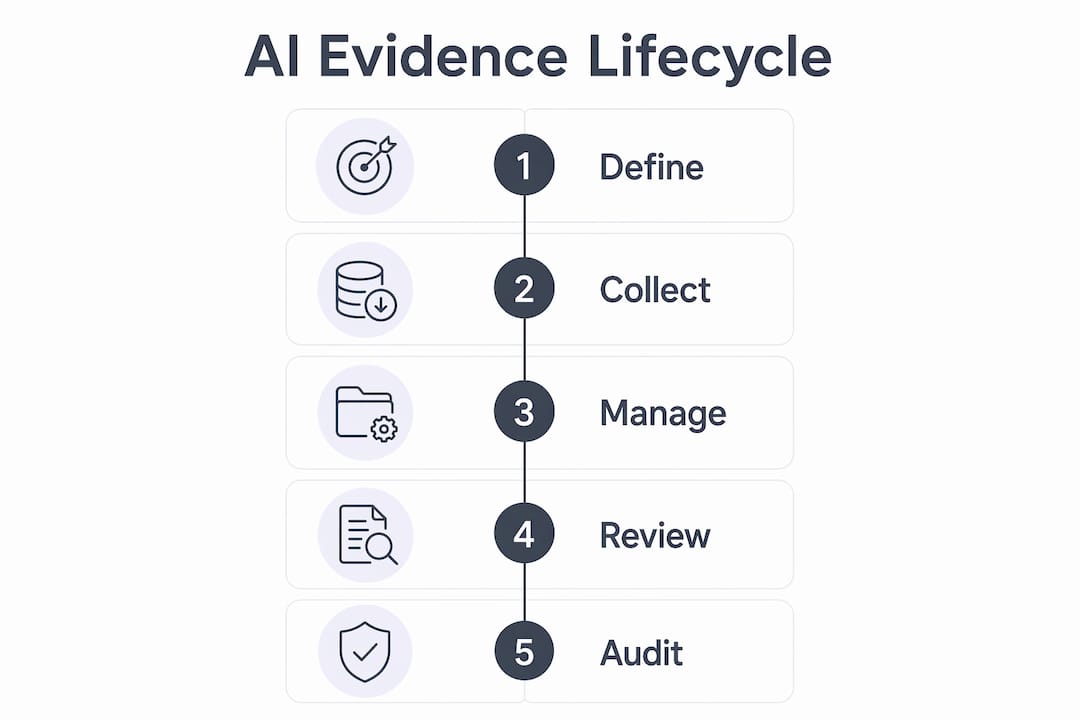 AI Evidence Lifecycle

1 Define

2 Collect

3 Manage

4 Review

5 Audit