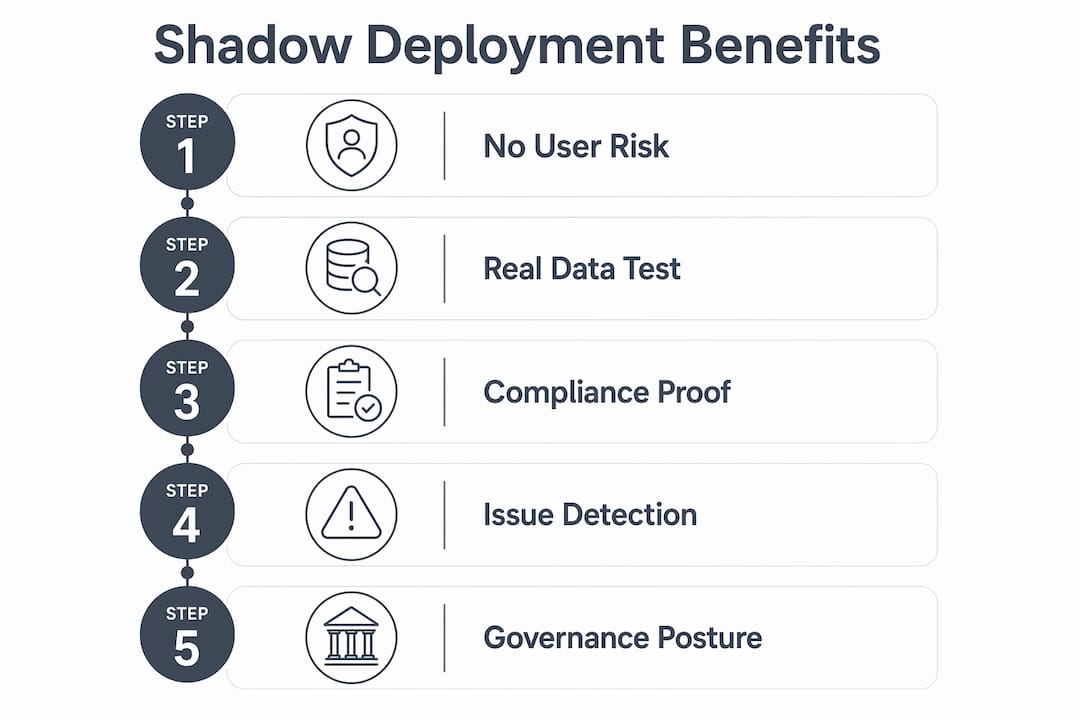 Shadow Deployment Benefits

STEP 1
No User Risk

STEP 2
Real Data Test

STEP 3
Compliance Proof

STEP 4
Issue Detection

STEP 5
Governance Posture