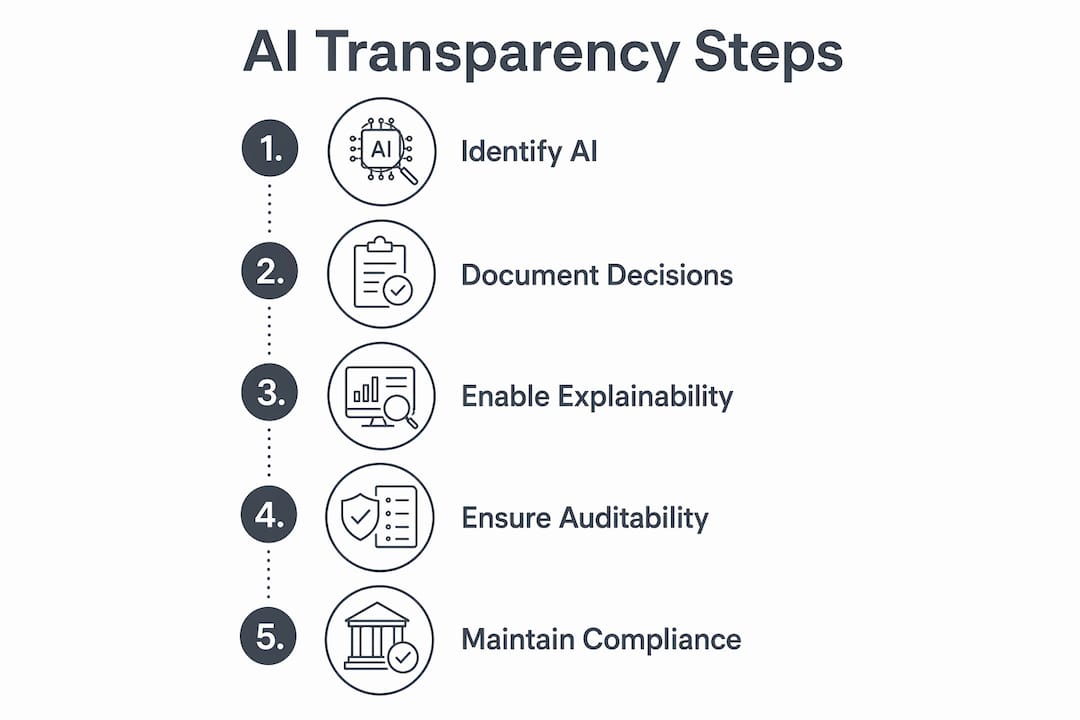 AI Transparency Steps

1. AI Identify AI

2. Document Decisions

3. Enable Explainability

4. Ensure Auditability

5. Maintain Compliance