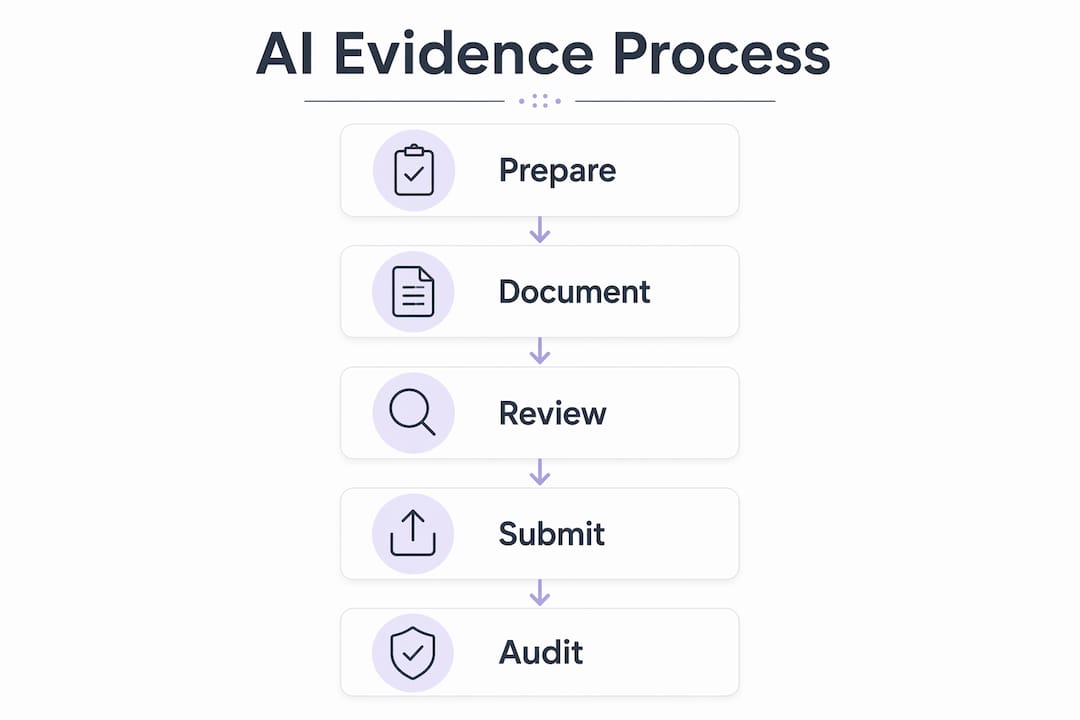 AI Evidence Process

Prepare

Document

Review

Submit

Audit