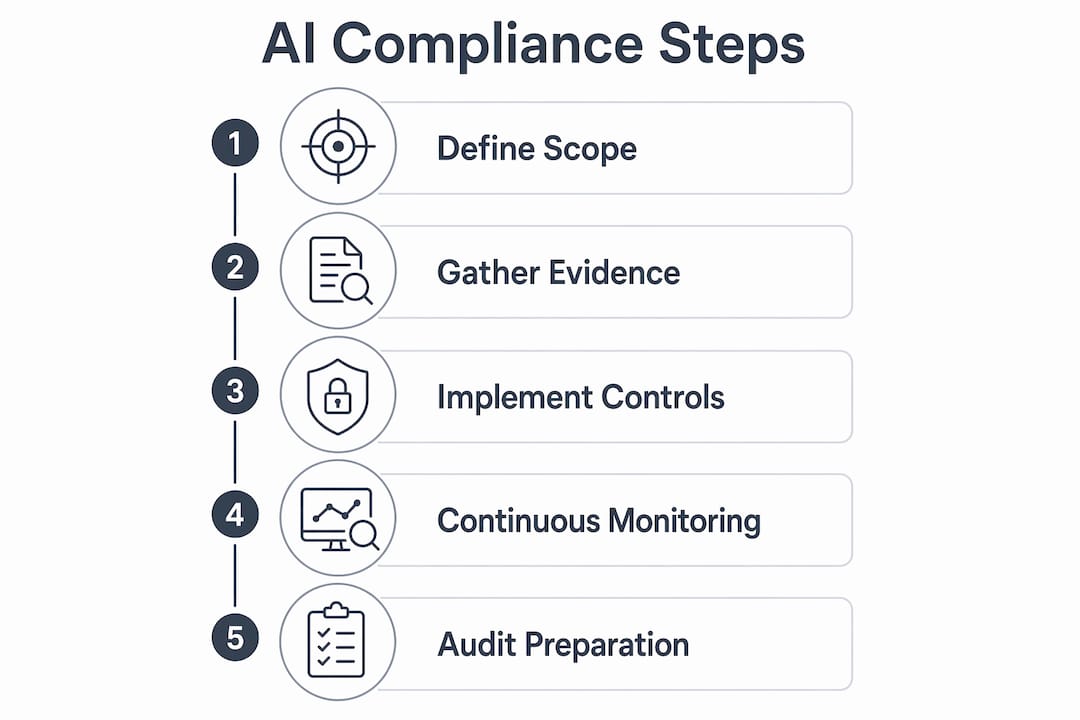 AI Compliance Steps

1 Define Scope

2 Gather Evidence

3 Implement Controls

4 Continuous Monitoring

5 Audit Preparation