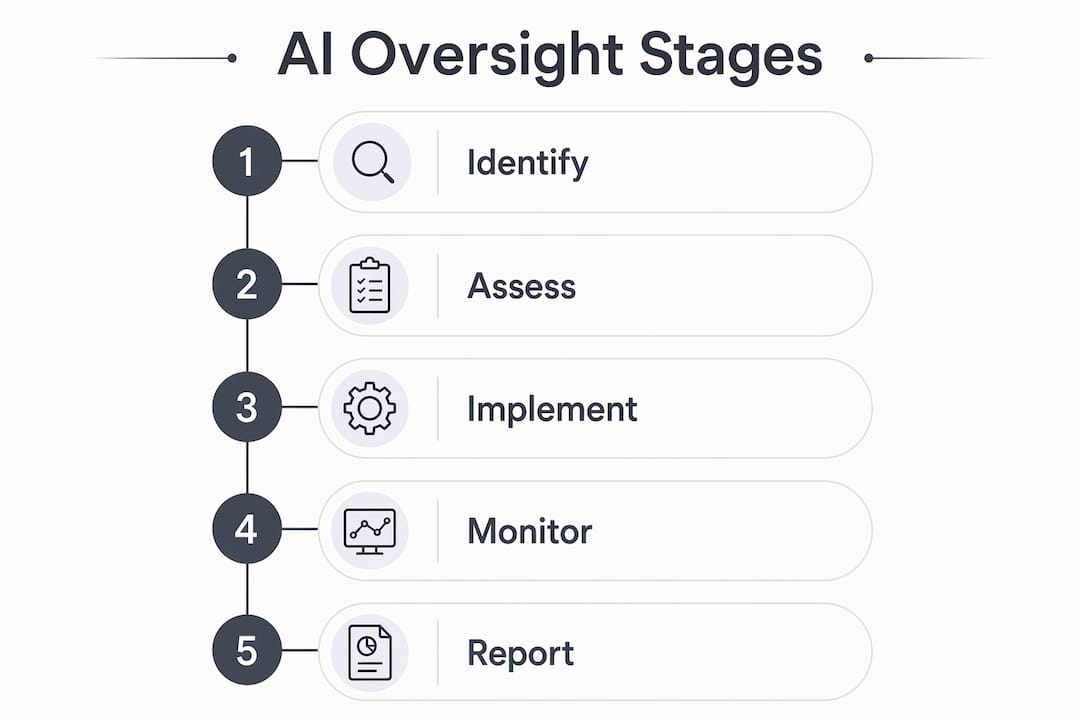 AI Oversight Stages

1 Identify

2 Assess

3 Implement

4 Monitor

5 Report