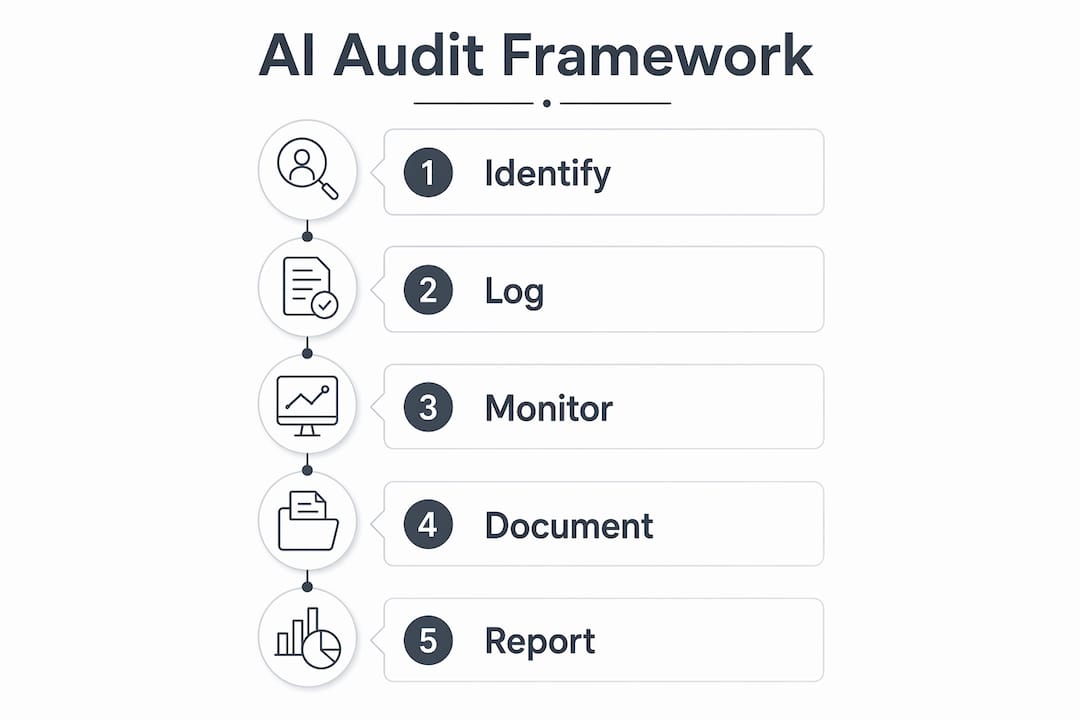 AI Audit Framework

1 Identify

2 Log

3 Monitor

4 Document

5 Report