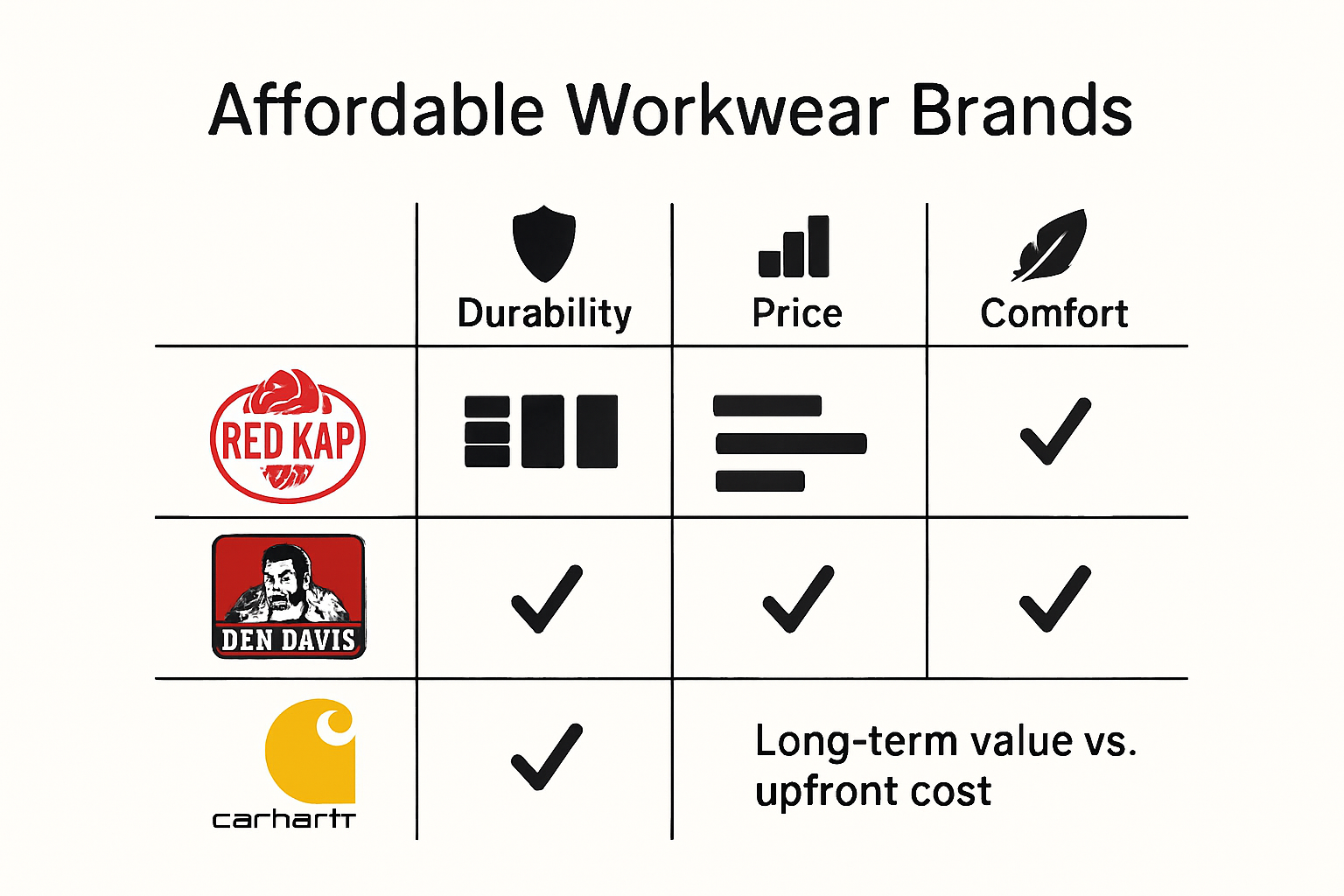 Affordable Workwear Brands

| | Durability | Price | Comfort |
|---|---|---|---|
| RED KAP | | | ✓ |
| DEN DAVIS | ✓ | ✓ | ✓ |
| carhartt | ✓ | Long-term value vs. upfront cost | |