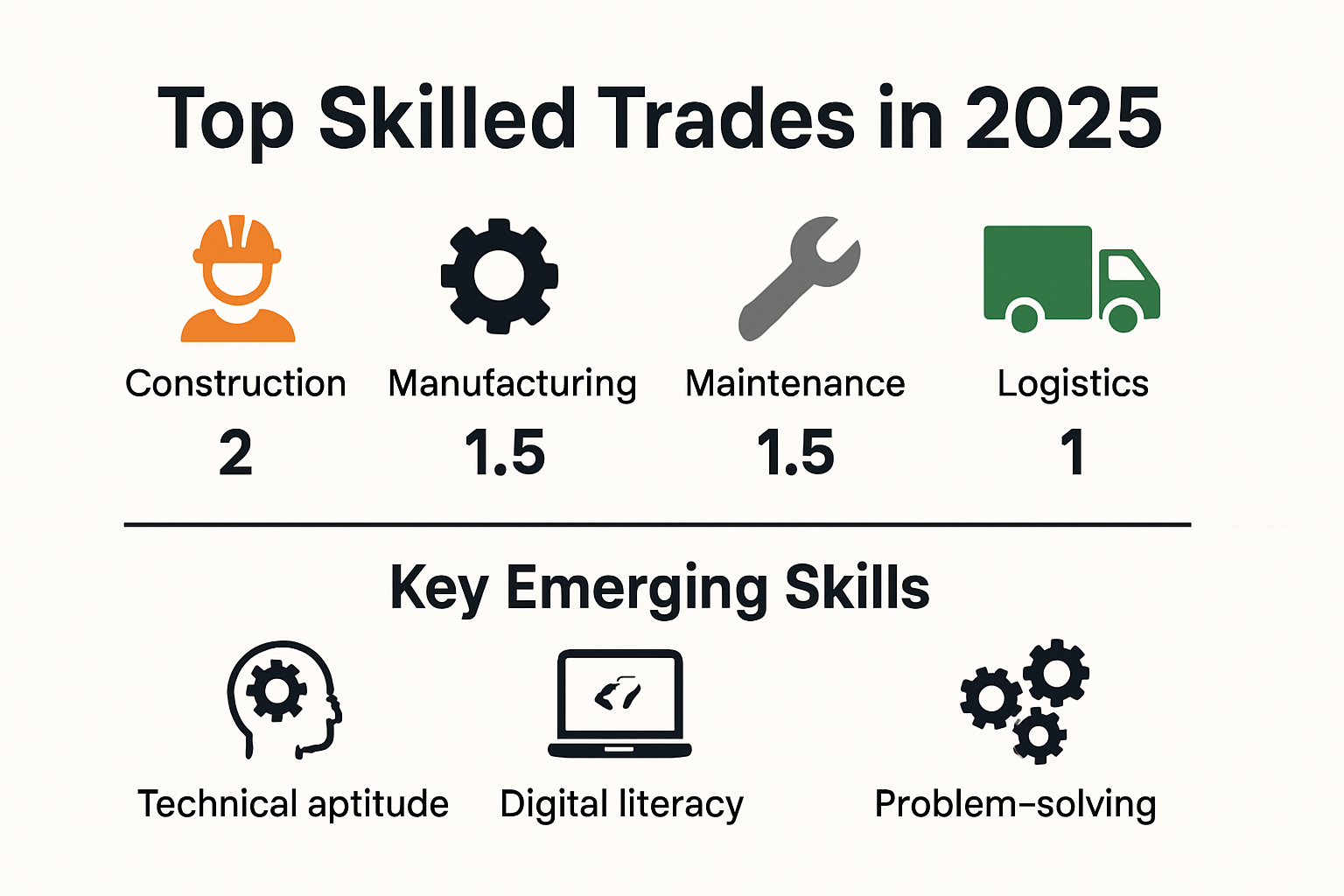 Top Skilled Trades in 2025

Construction
2

Manufacturing
1.5

Maintenance
1.5

Logistics
1

Key Emerging Skills

Technical aptitude

Digital literacy

Problem-solving