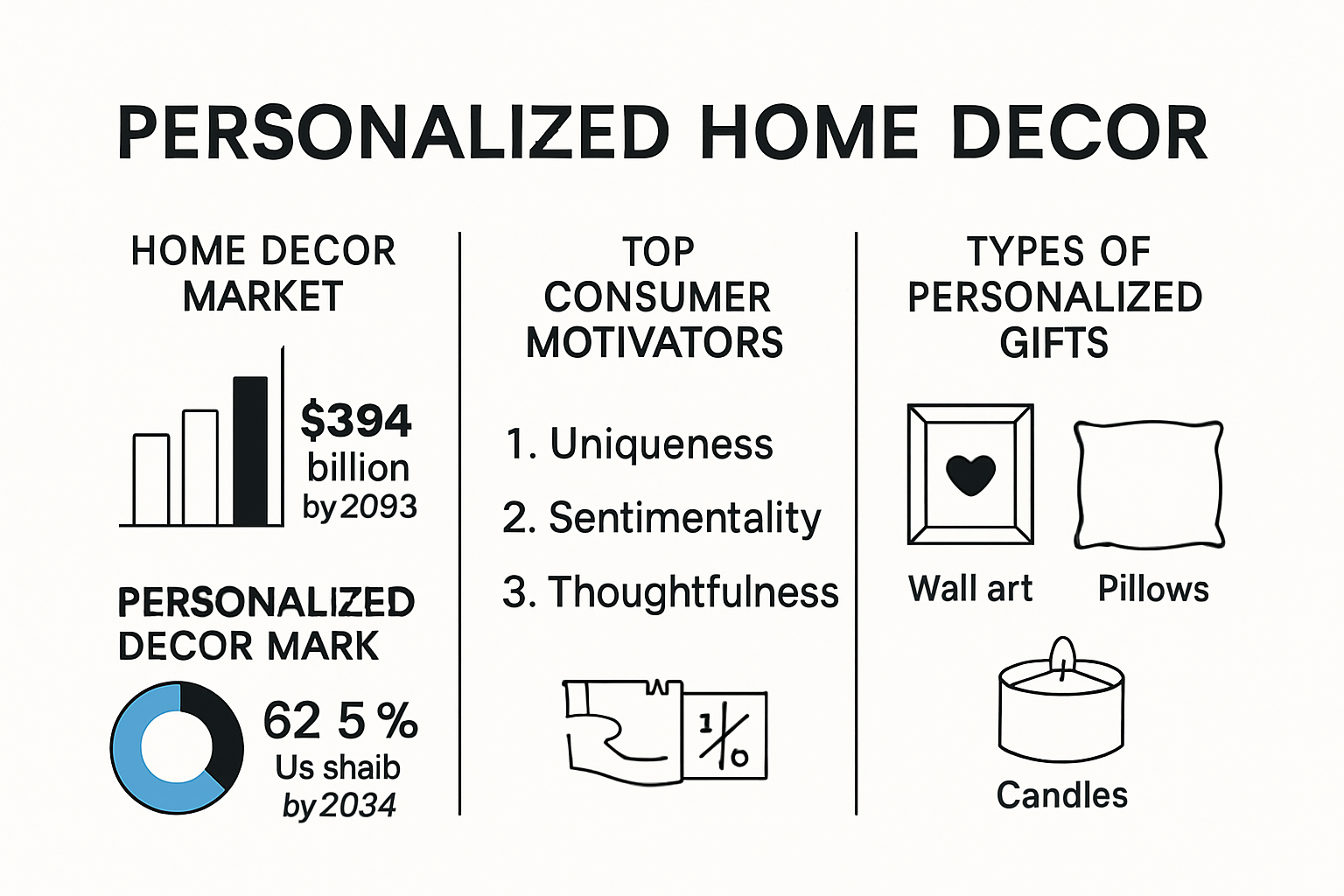 PERSONALIZED HOME DECOR

HOME DECOR MARKET

$394 billion by 2093

PERSONALIZED DECOR MARK

62 5 %
Us shaib
by 2034

TOP CONSUMER MOTIVATORS

1. Uniqueness
2. Sentimentality
3. Thoughtfulness

1/0

TYPES OF PERSONALIZED GIFTS

Wall art
Pillows
Candles