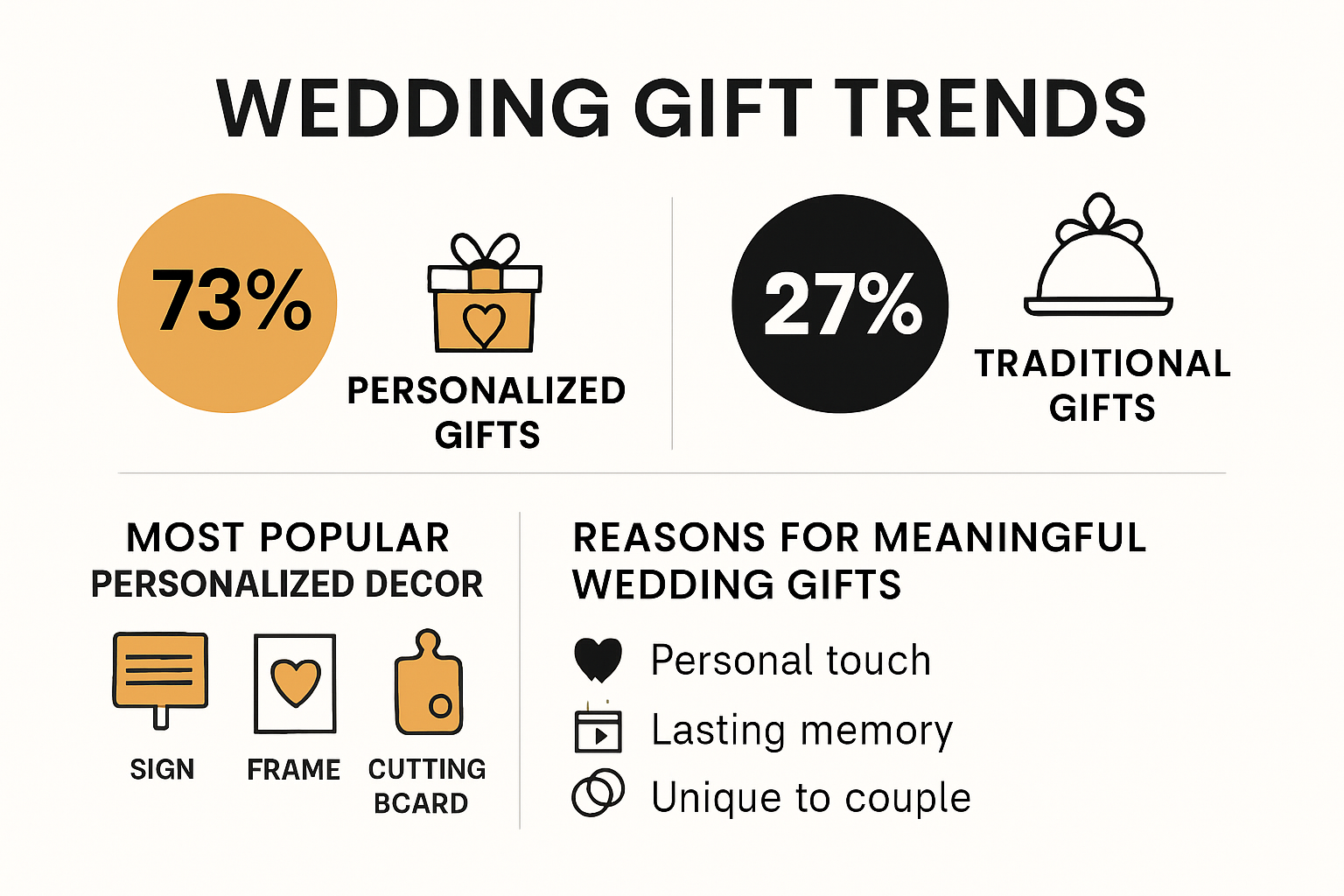 WEDDING GIFT TRENDS

73%

PERSONALIZED GIFTS

27%

TRADITIONAL GIFTS

MOST POPULAR PERSONALIZED DECOR

SIGN

FRAME

CUTTING BCARD

REASONS FOR MEANINGFUL WEDDING GIFTS

Personal touch

Lasting memory

Unique to couple