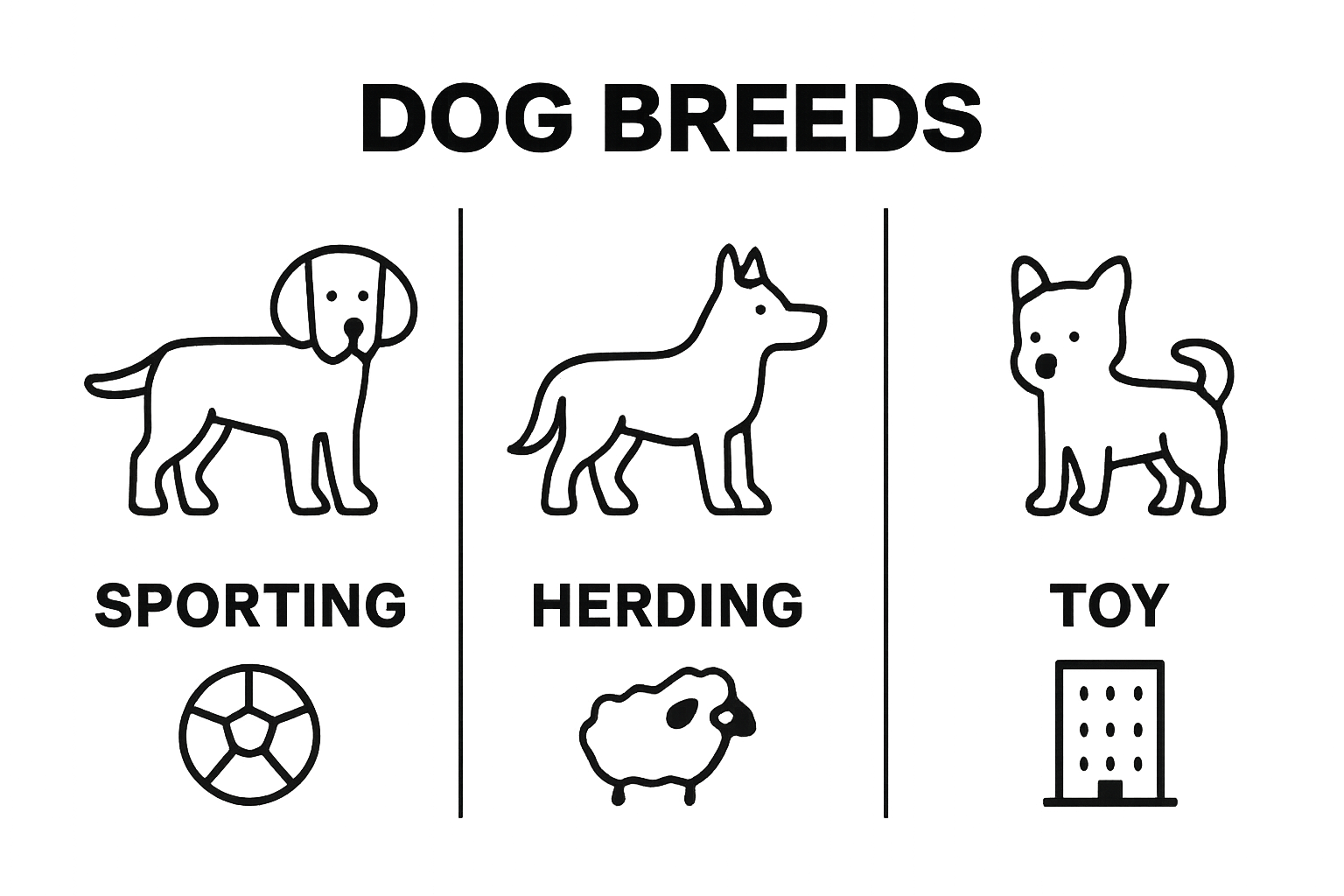 DOG BREEDS

SPORTING

HERDING

TOY