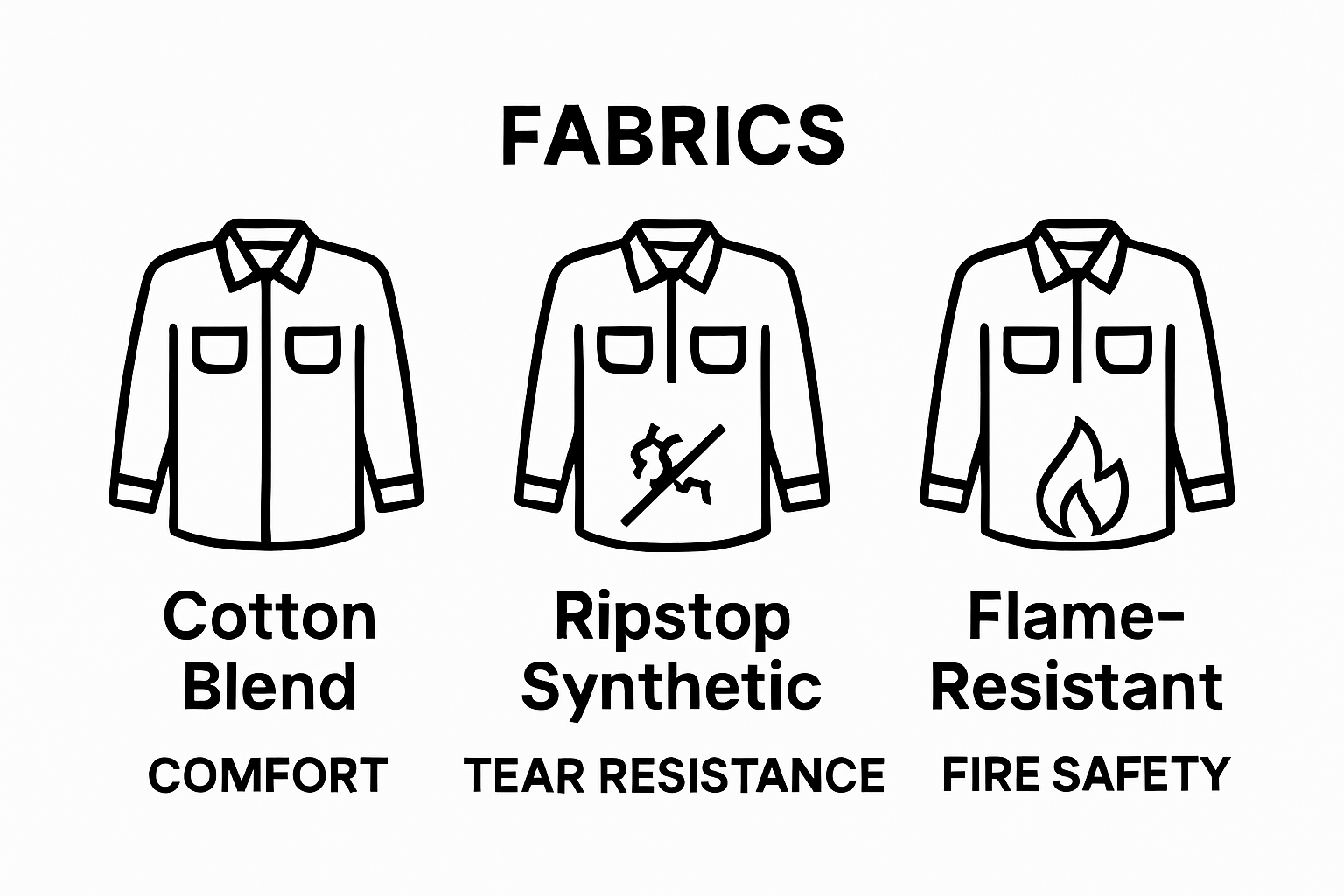 FABRICS

Cotton Blend

COMFORT

Ripstop Synthetic

TEAR RESISTANCE

Flame-Resistant

FIRE SAFETY