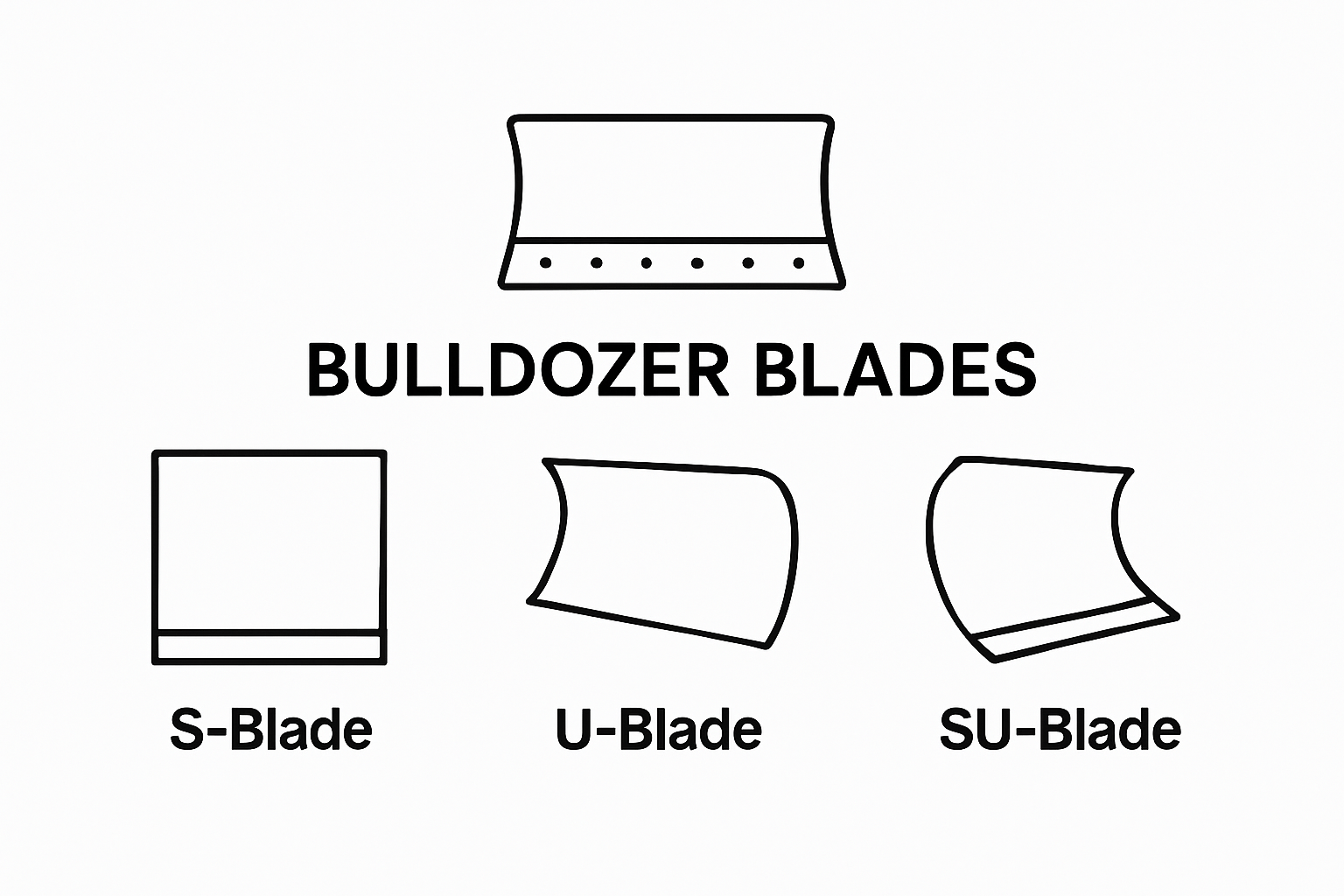 BULLDOZER BLADES

S-Blade

U-Blade

SU-Blade