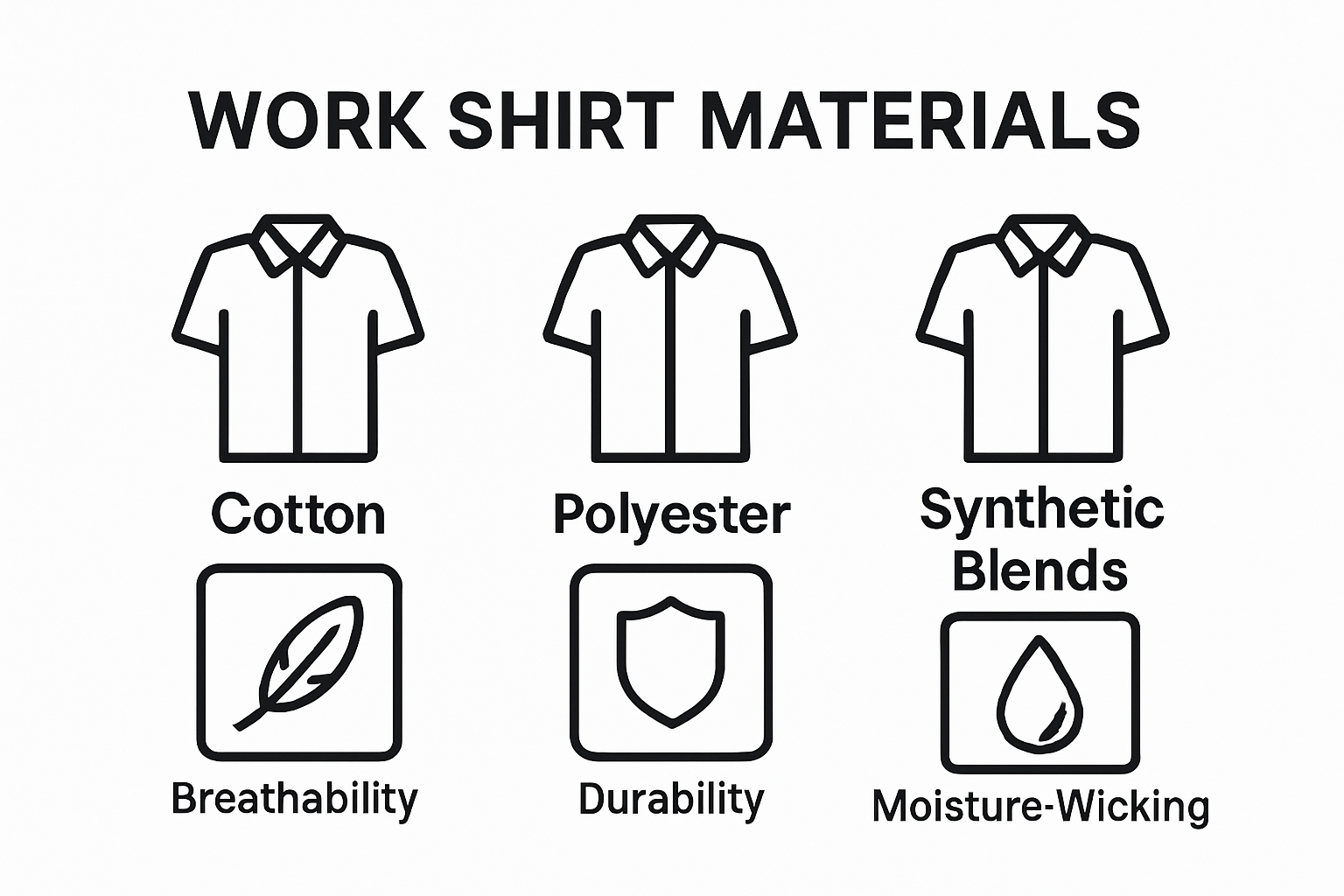 WORK SHIRT MATERIALS

Cotton

Breathability

Polyester

Durability

Synthetic Blends

Moisture-Wicking