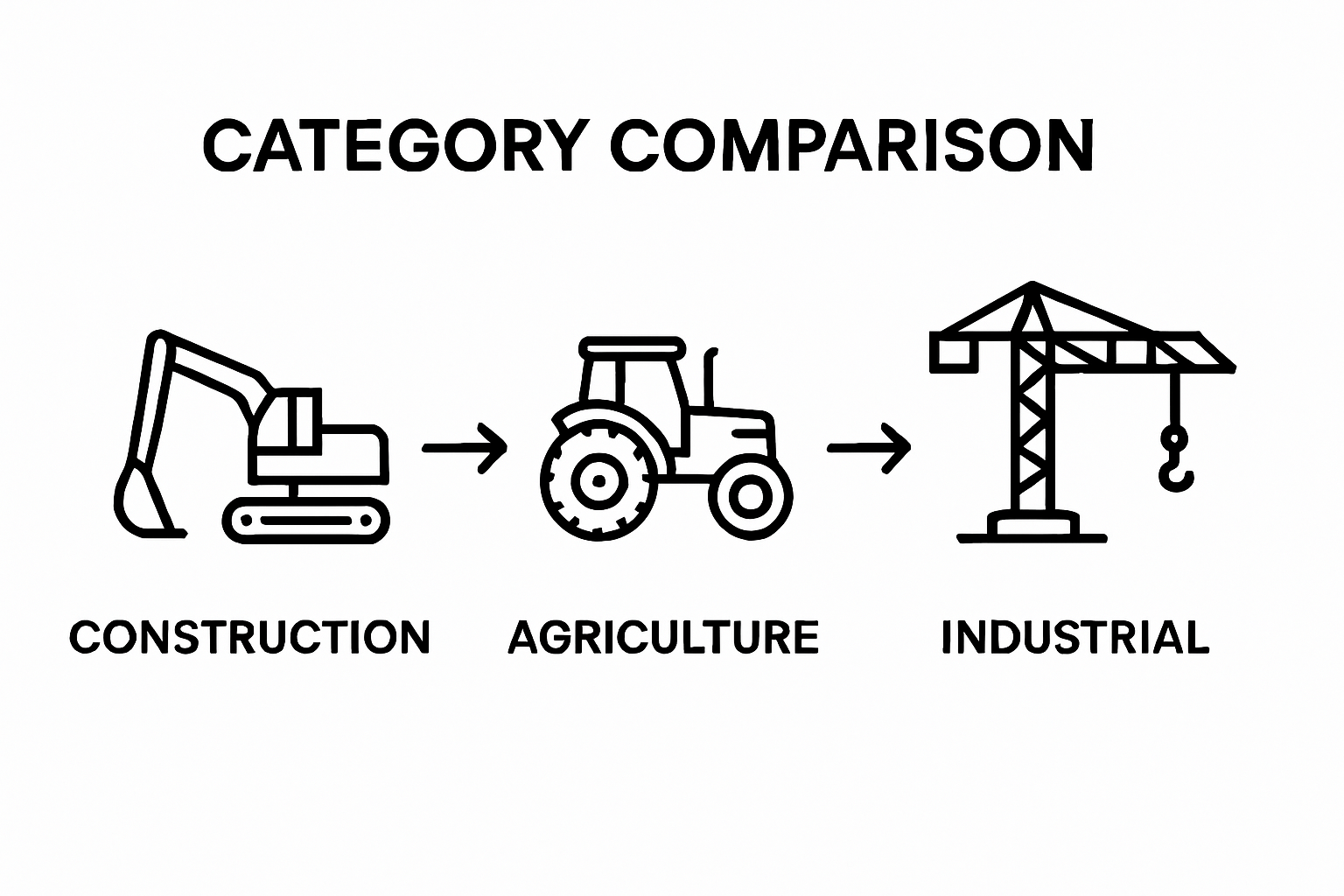 CATEGORY COMPARISON

CONSTRUCTION

AGRICULTURE

INDUSTRIAL