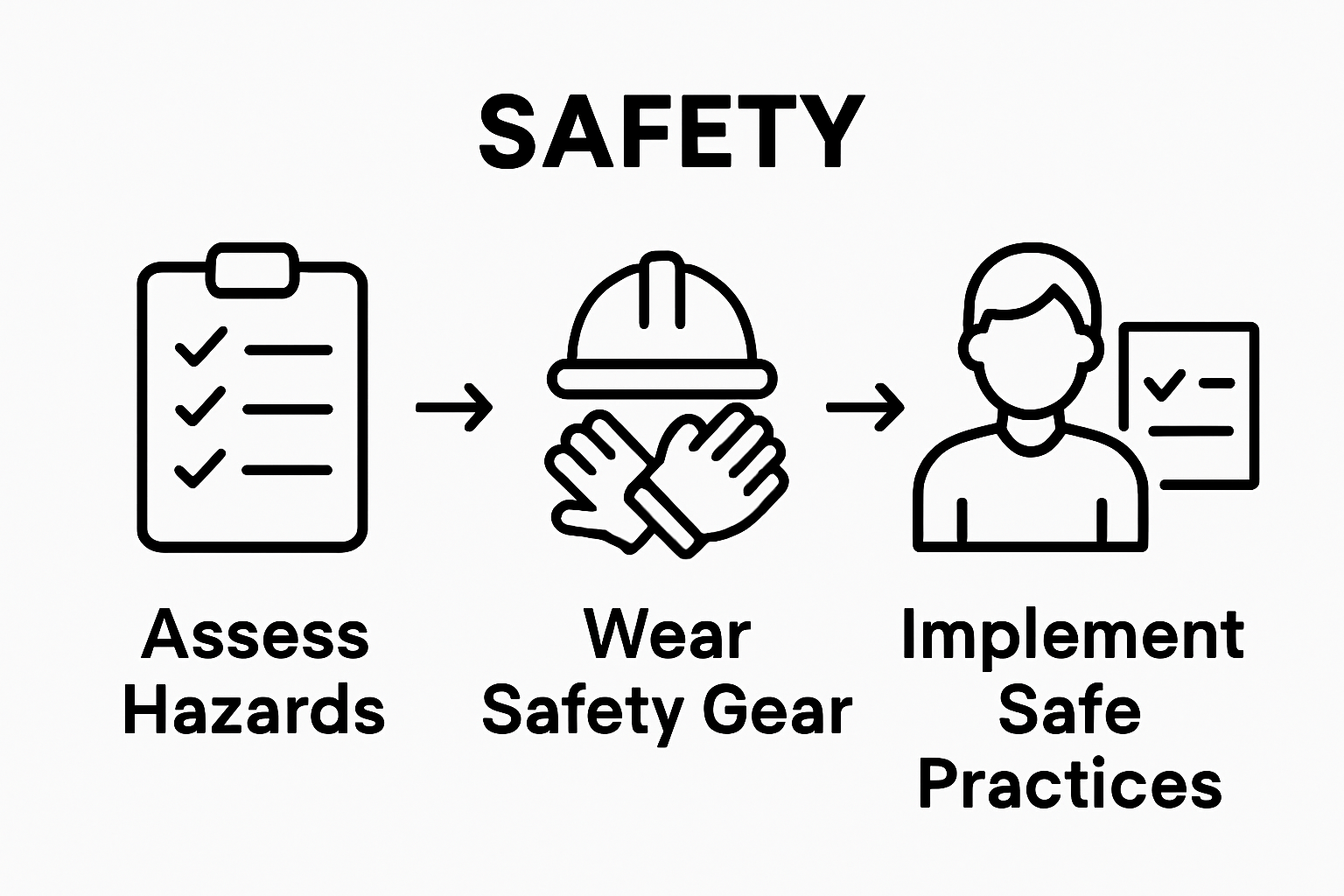 SAFETY

Assess Hazards

Wear Safety Gear

Implement Safe Practices