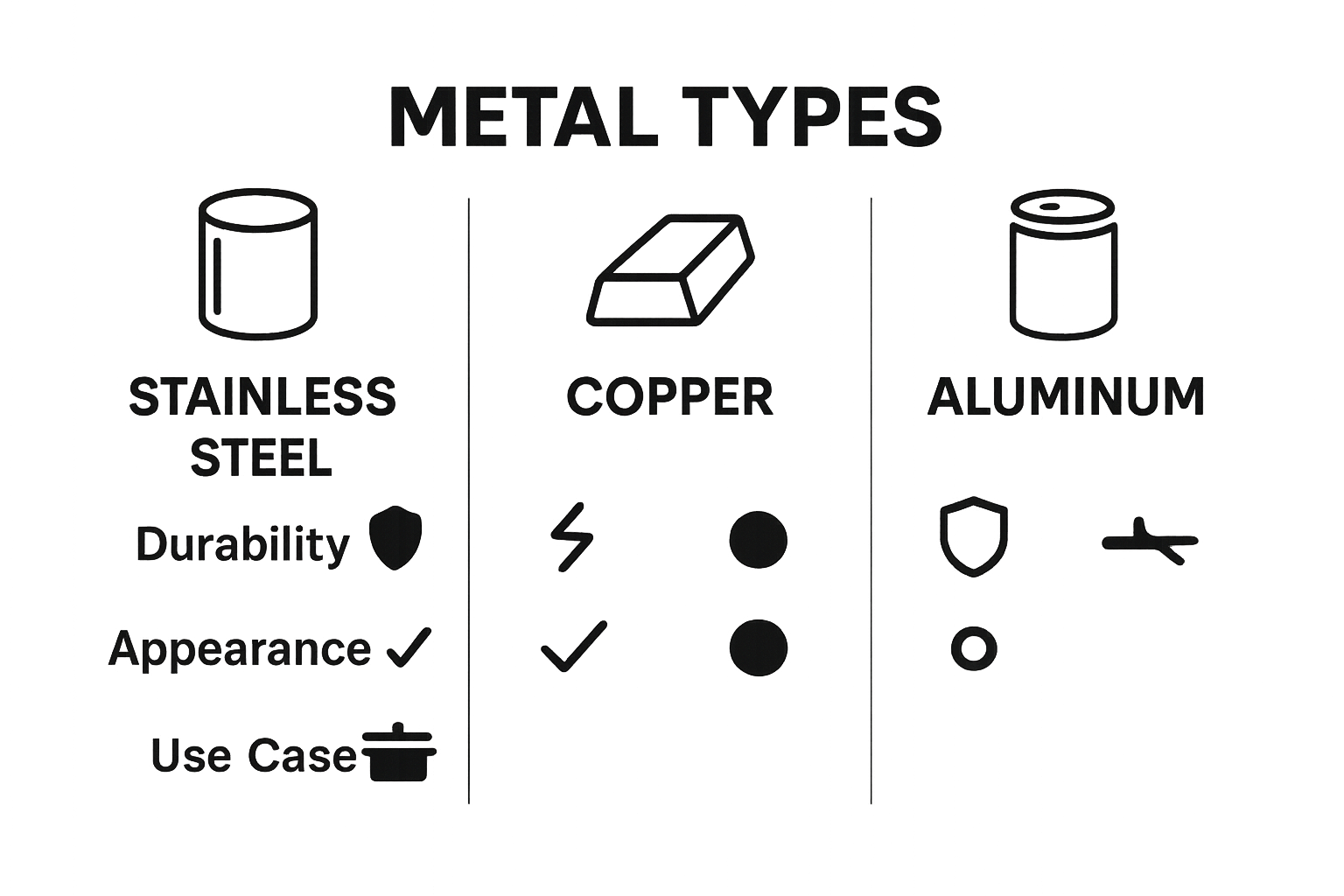 METAL TYPES

STAINLESS STEEL

Durability

Appearance

Use Case

COPPER

ALUMINUM