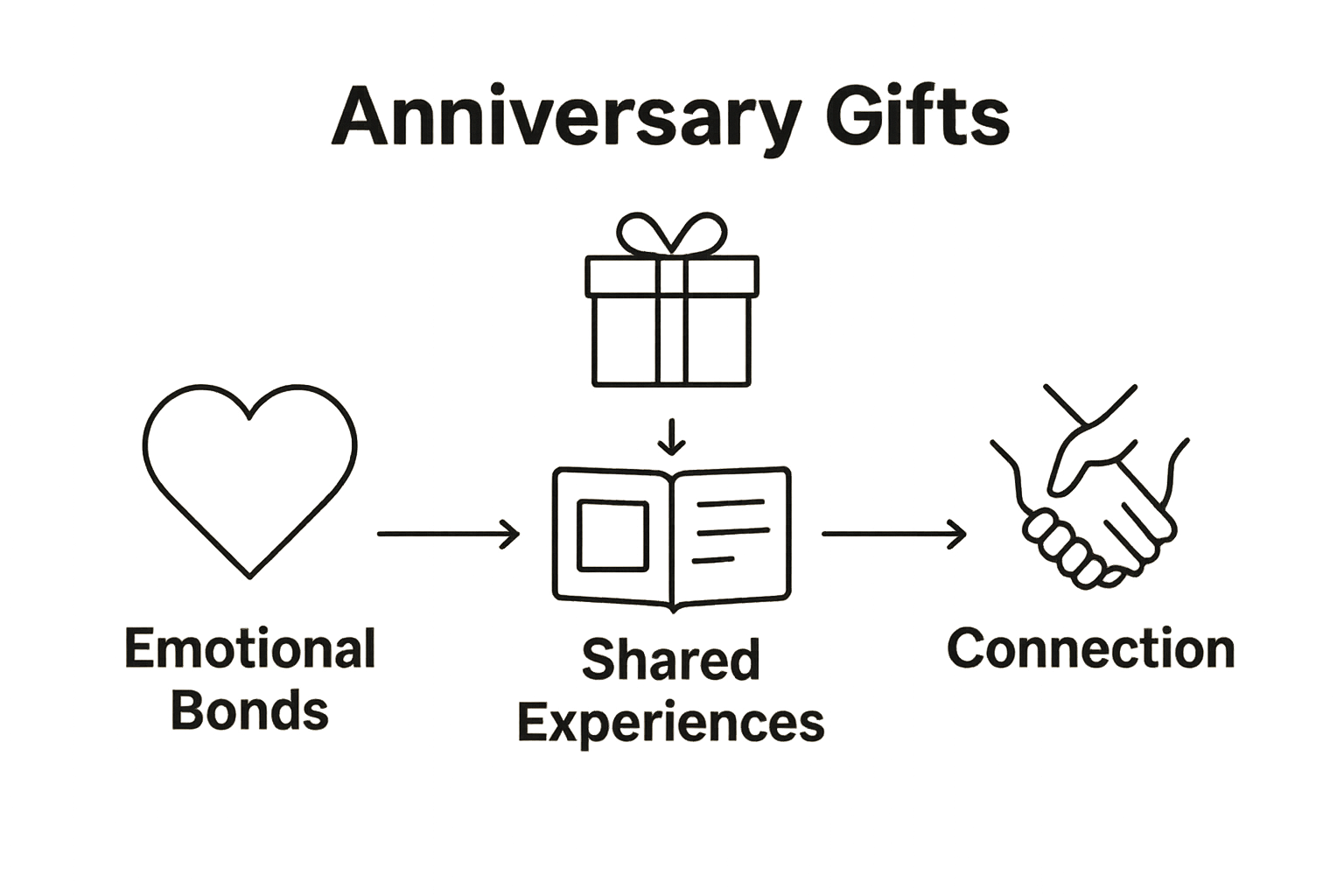 Anniversary Gifts

Emotional Bonds

Shared Experiences

Connection