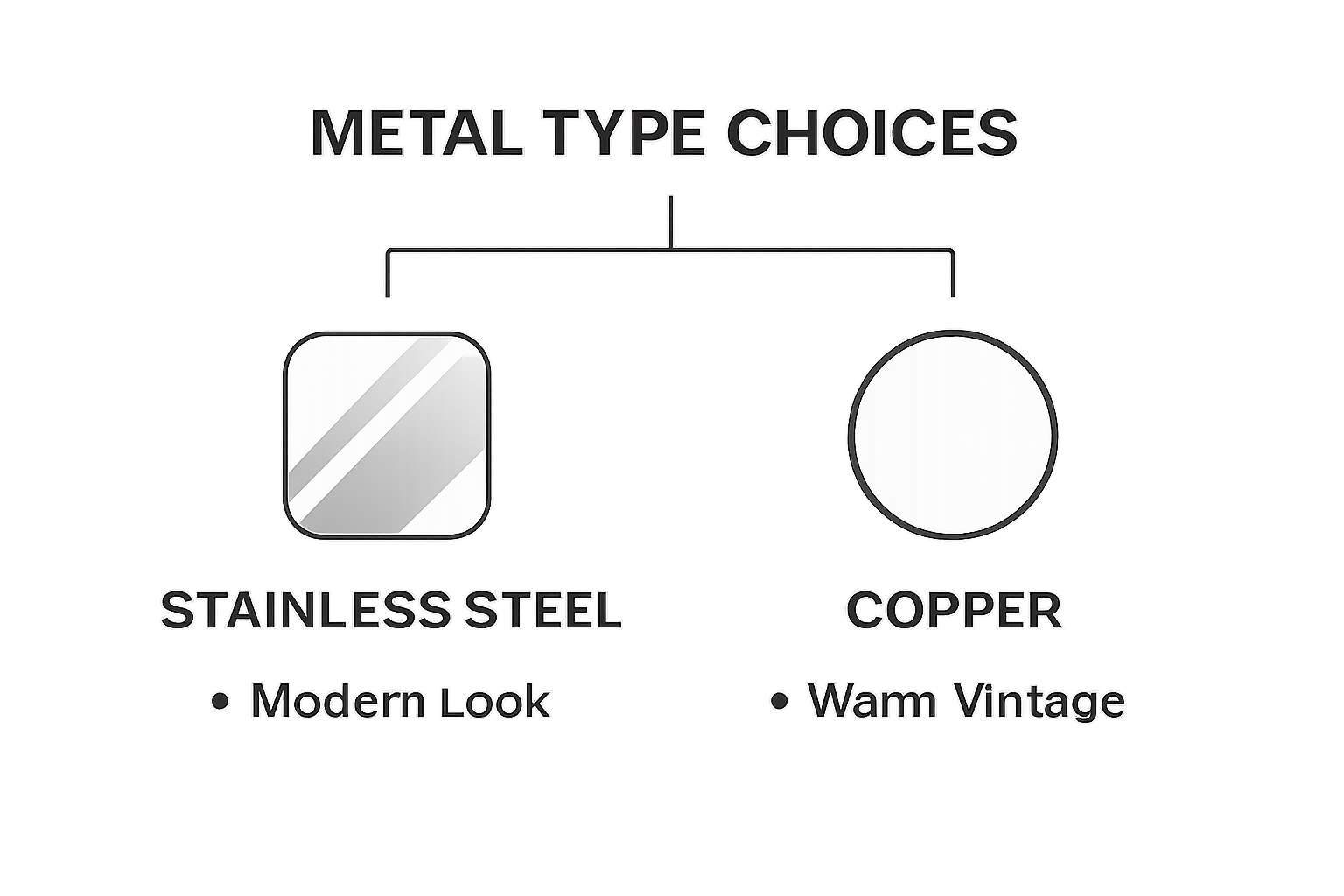 METAL TYPE CHOICES

STAINLESS STEEL

• Modern Look

COPPER

• Wam Vintage