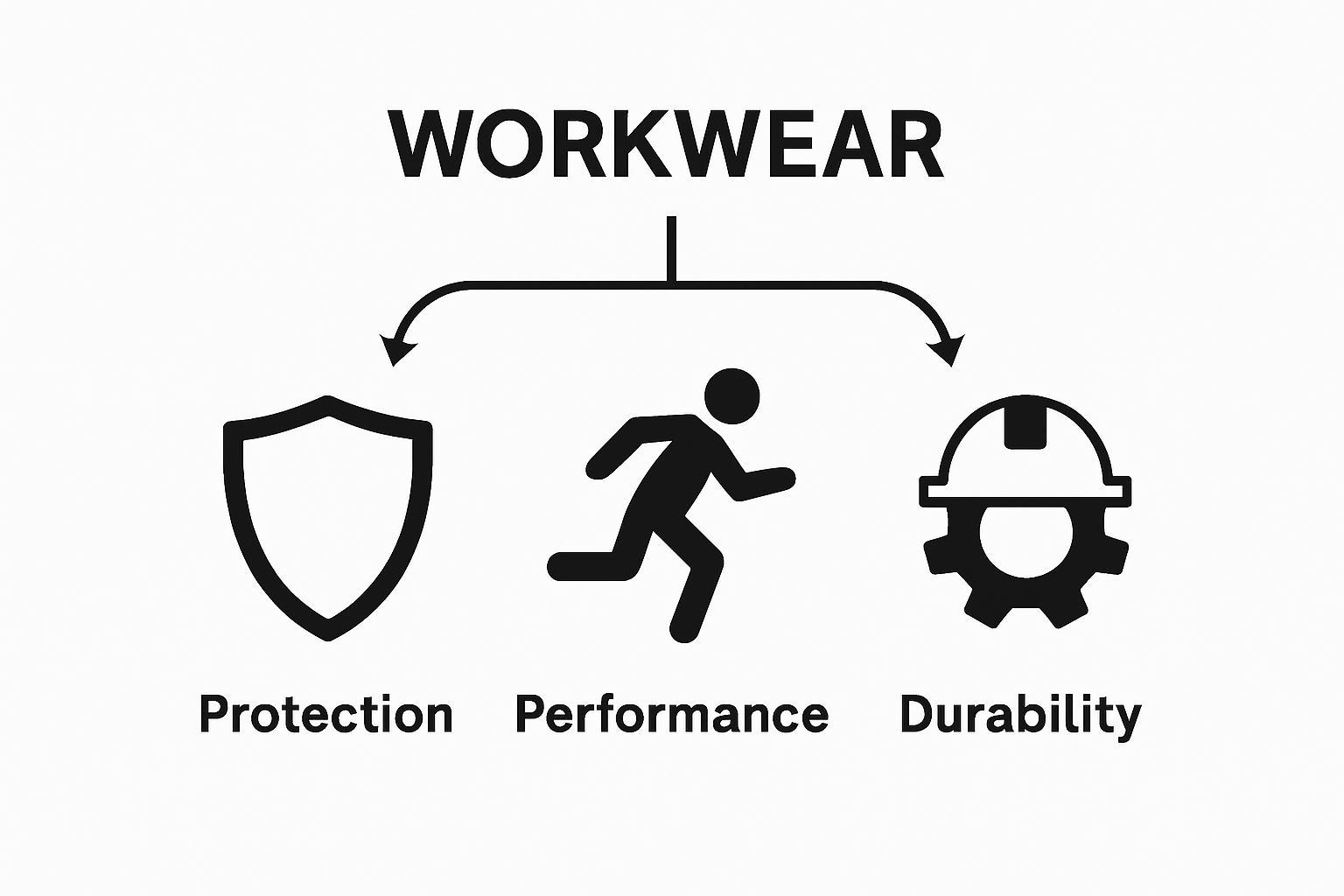 WORKWEAR

Protection Performance Durability