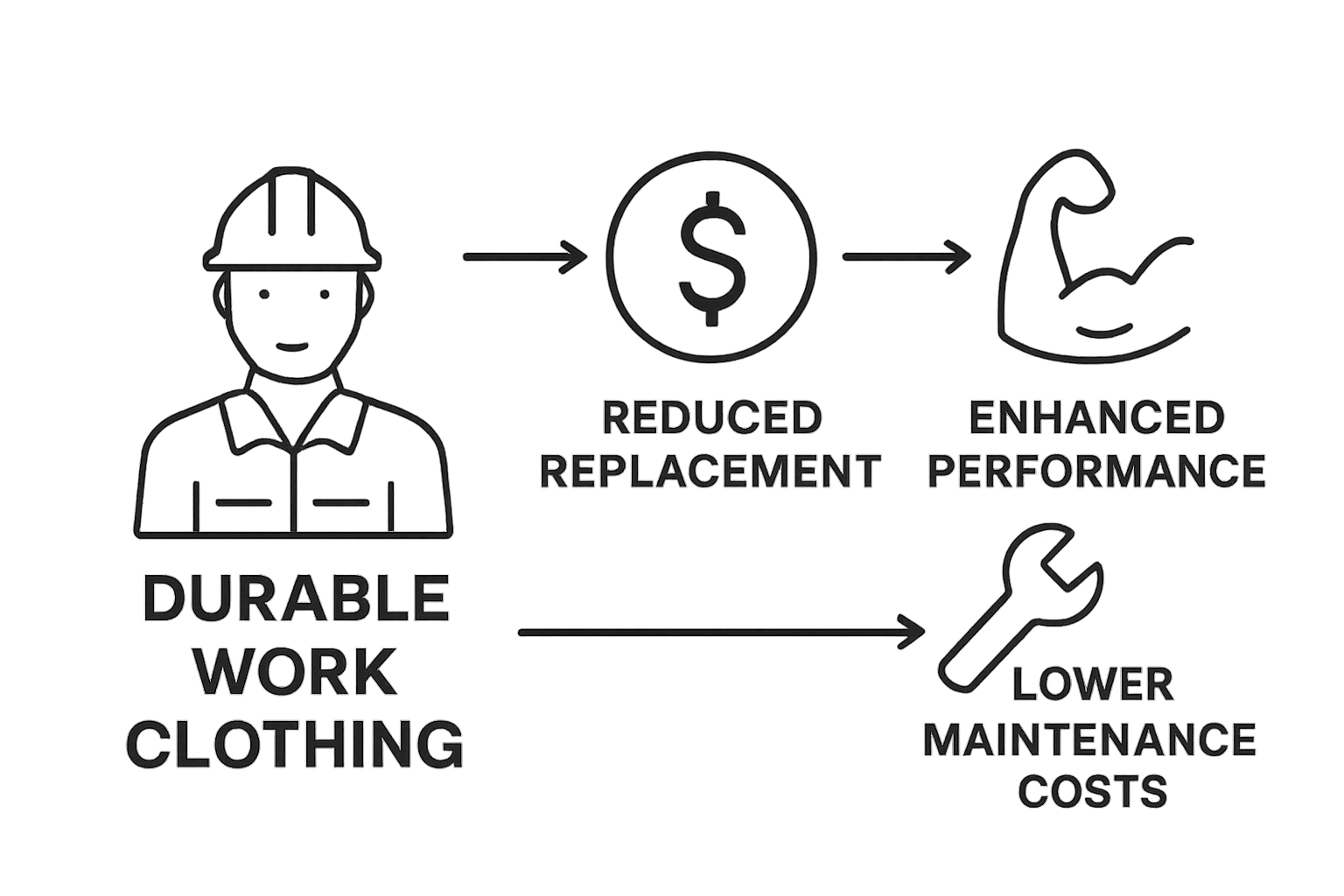 $

REDUCED REPLACEMENT

ENHANCED PERFORMANCE

DURABLE WORK CLOTHING

LOWER MAINTENANCE COSTS