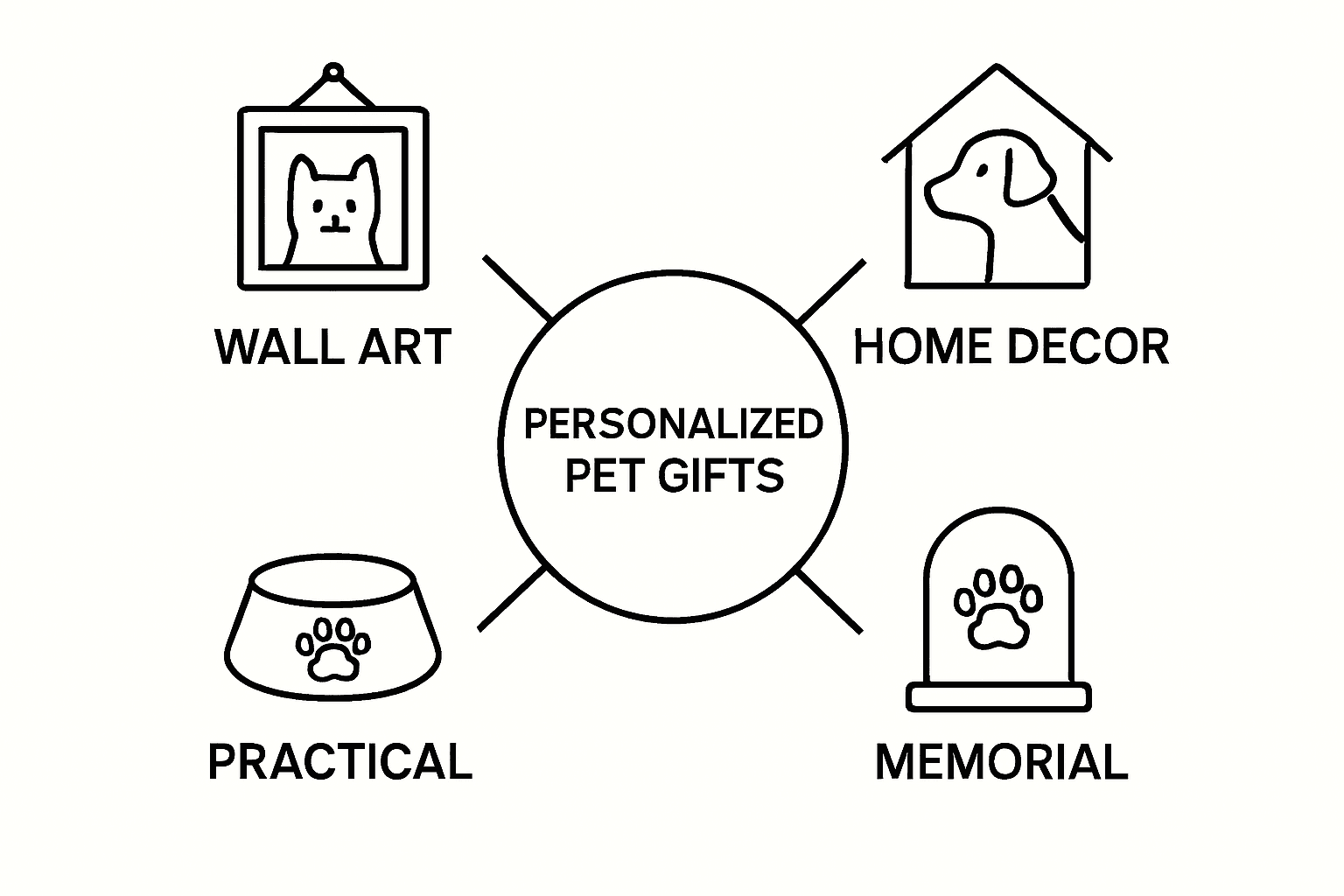 WALL ART

HOME DECOR

PERSONALIZED PET GIFTS

PRACTICAL

MEMORIAL