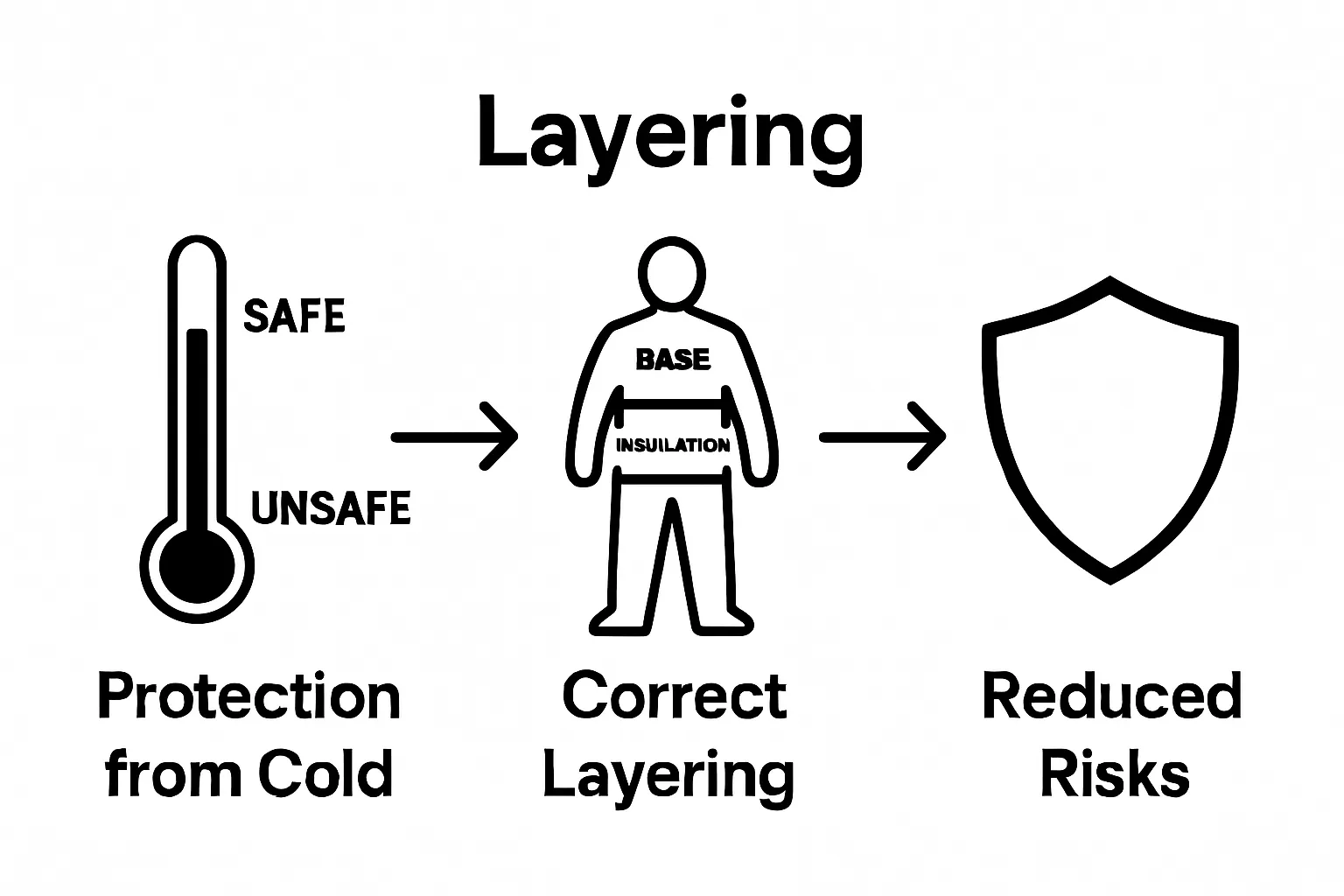 Layering

SAFE

UNSAFE

BASE

INSULATION

Protection from Cold

Correct Layering

Reduced Risks