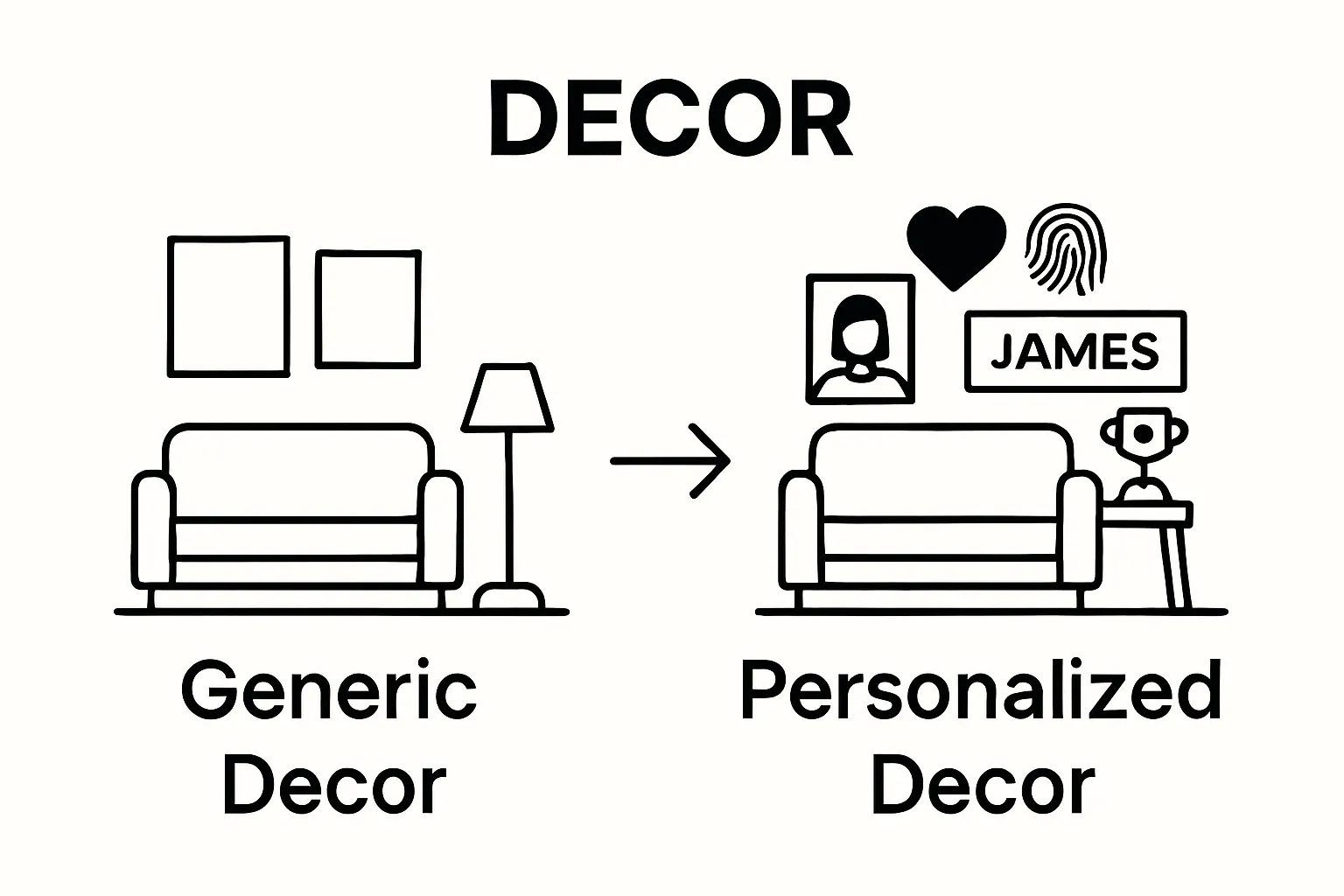 DECOR

JAMES

Generic Decor

Personalized Decor