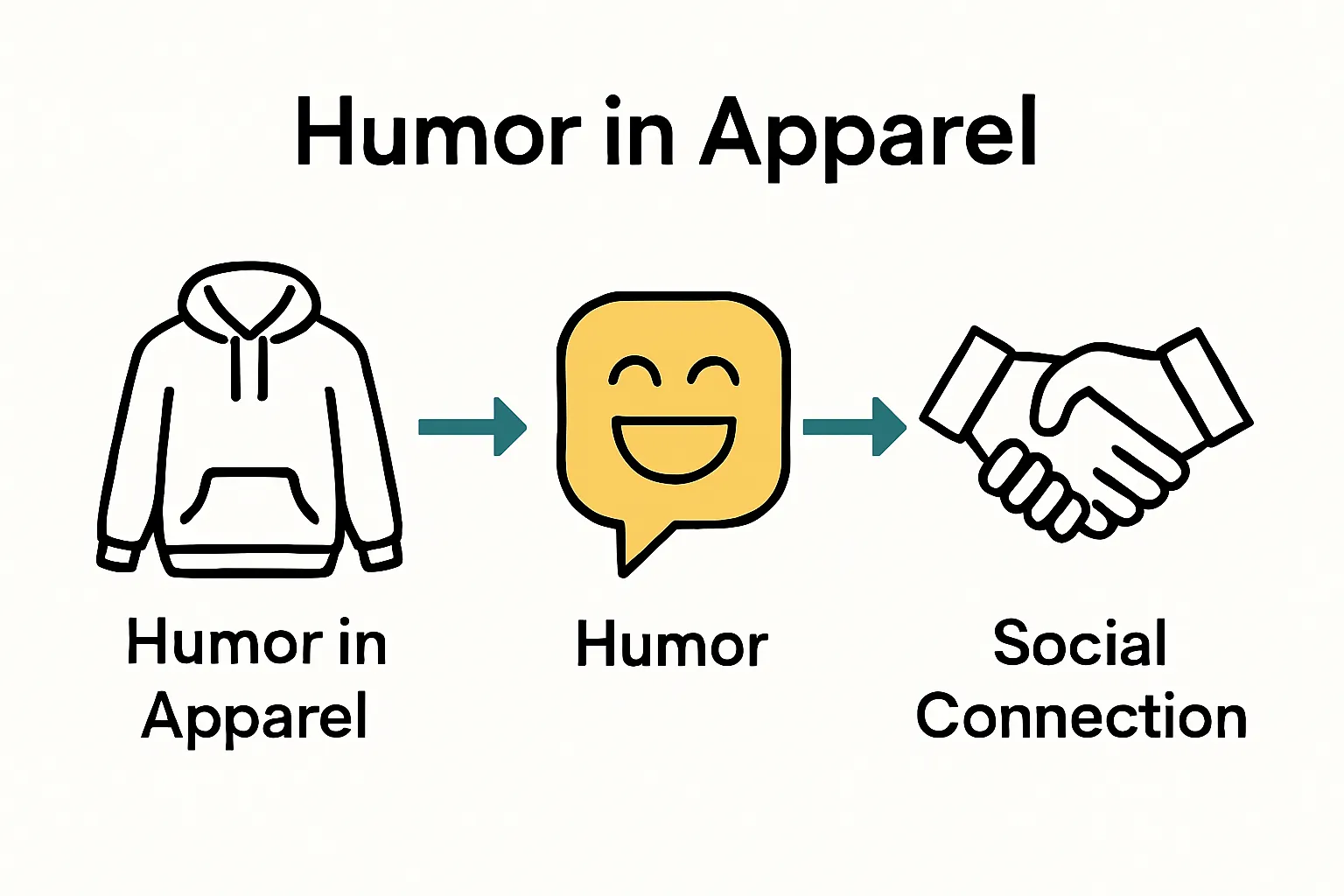 Humor in Apparel

Humor in Apparel

Humor

Social Connection