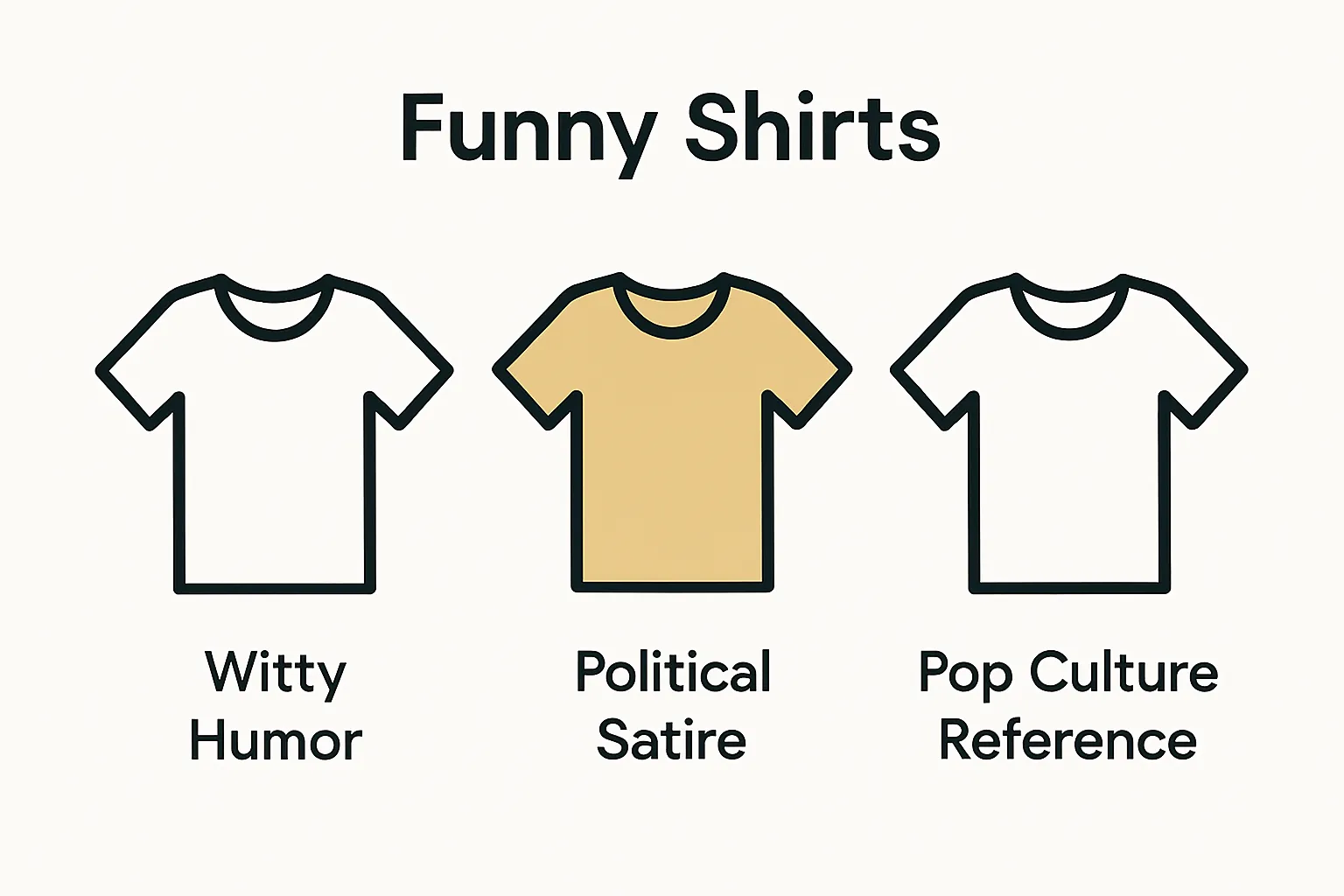 Funny Shirts

Witty Humor

Political Satire

Pop Culture Reference