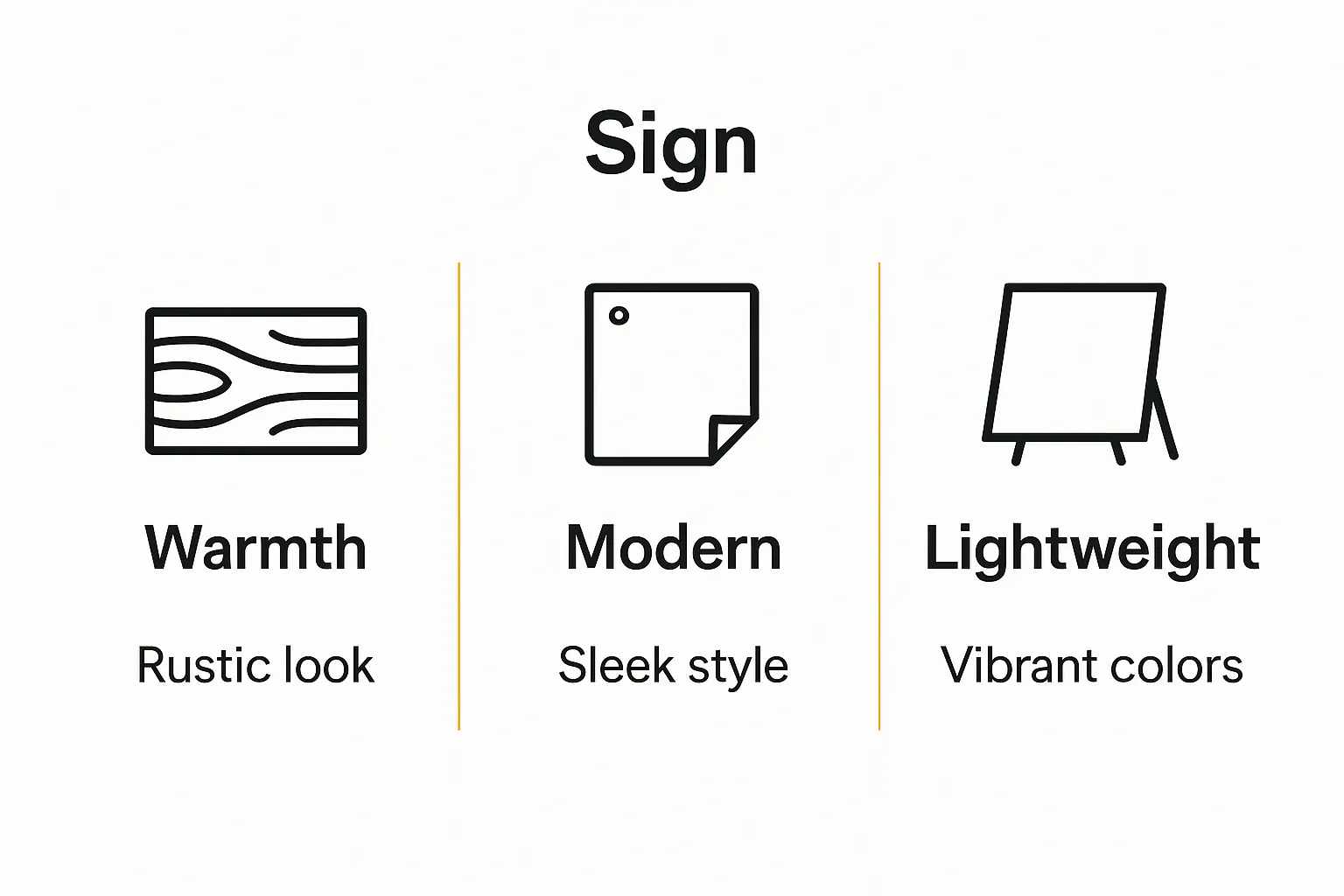 Sign

Warmth

Rustic look

Modern

Sleek style

Lightweight

Vibrant colors