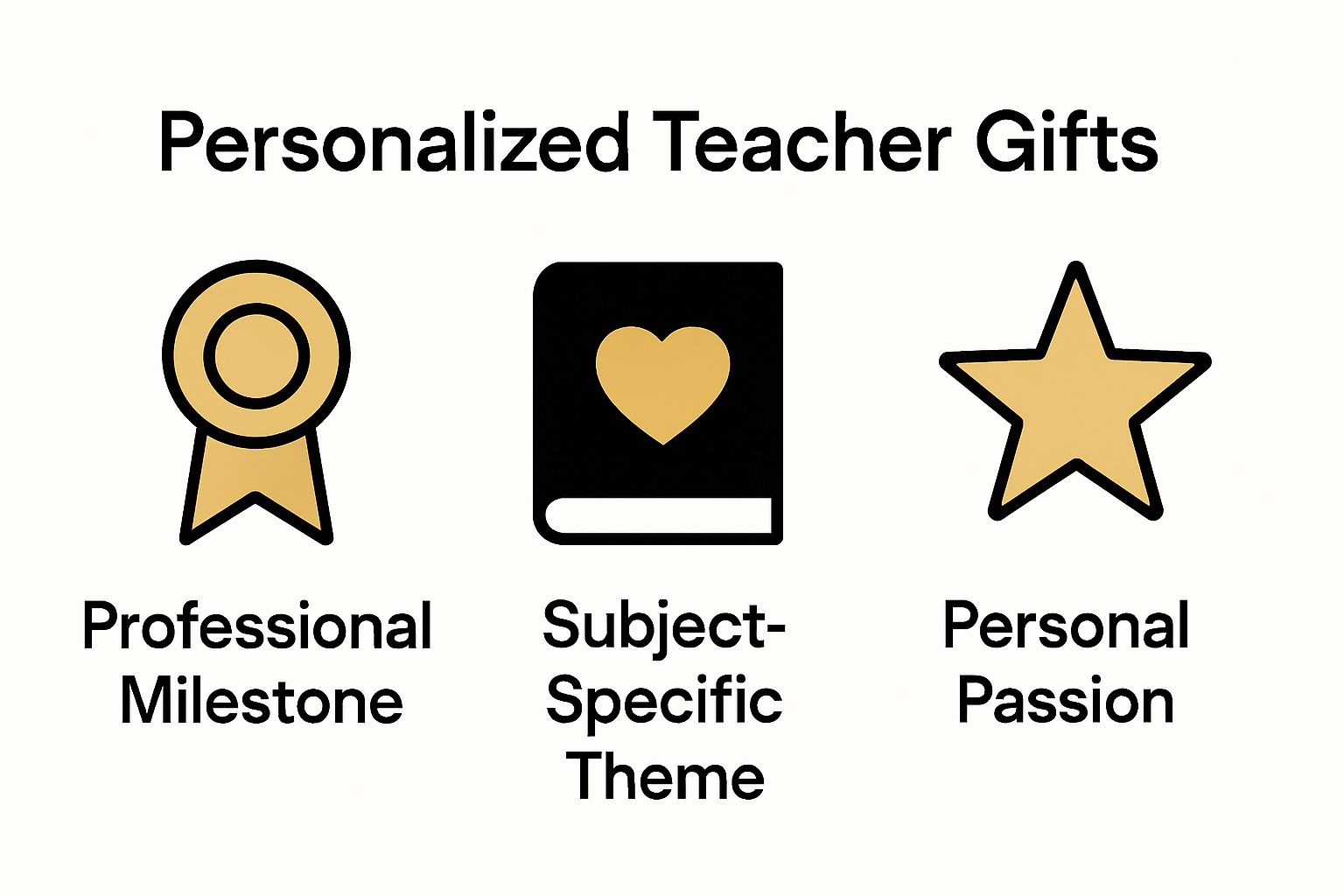 Personalized Teacher Gifts

Professional Milestone

Subject-Specific Theme

Personal Passion