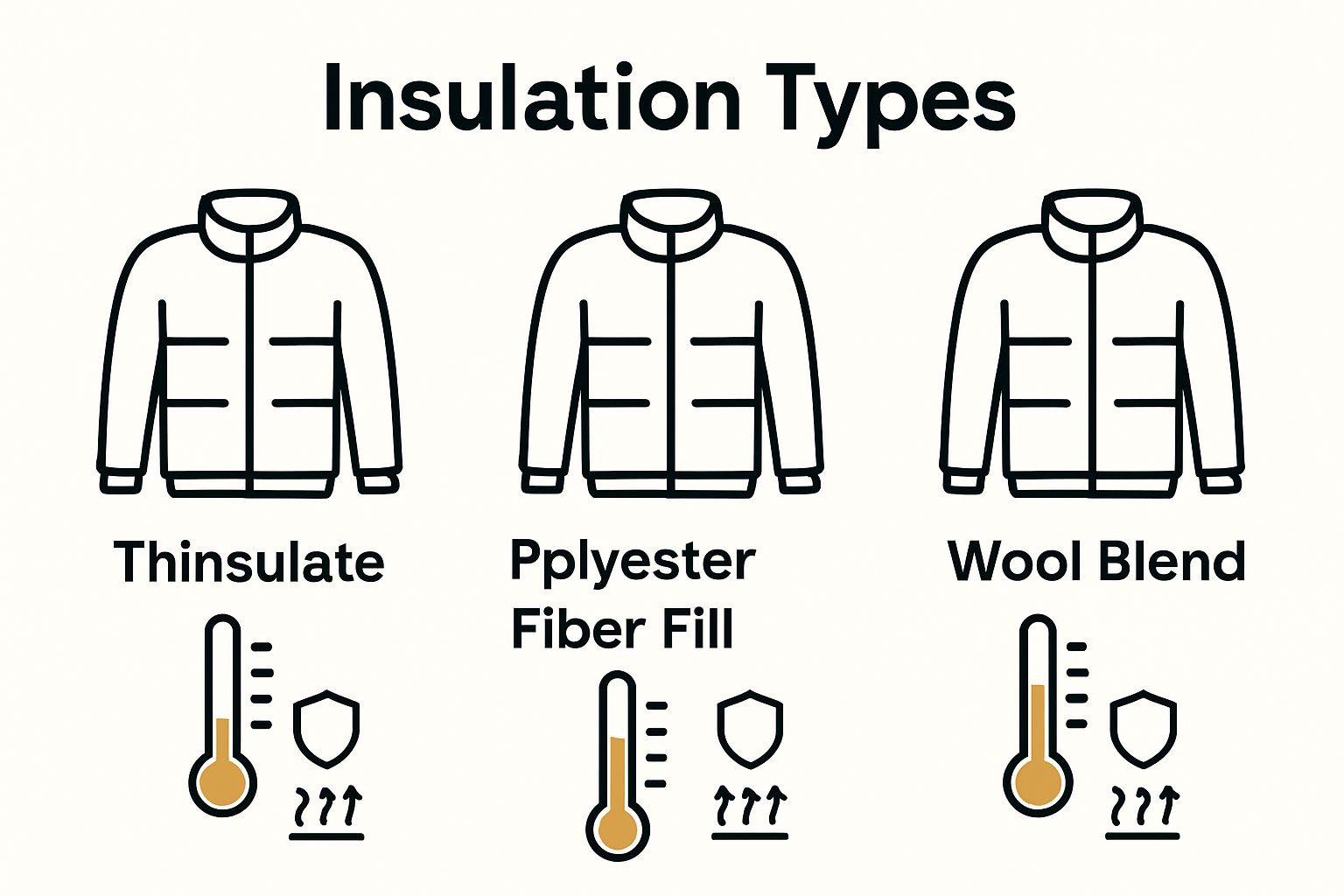 Insulation Types

Thinsulate

Pplyester Fiber Fill

Wool Blend