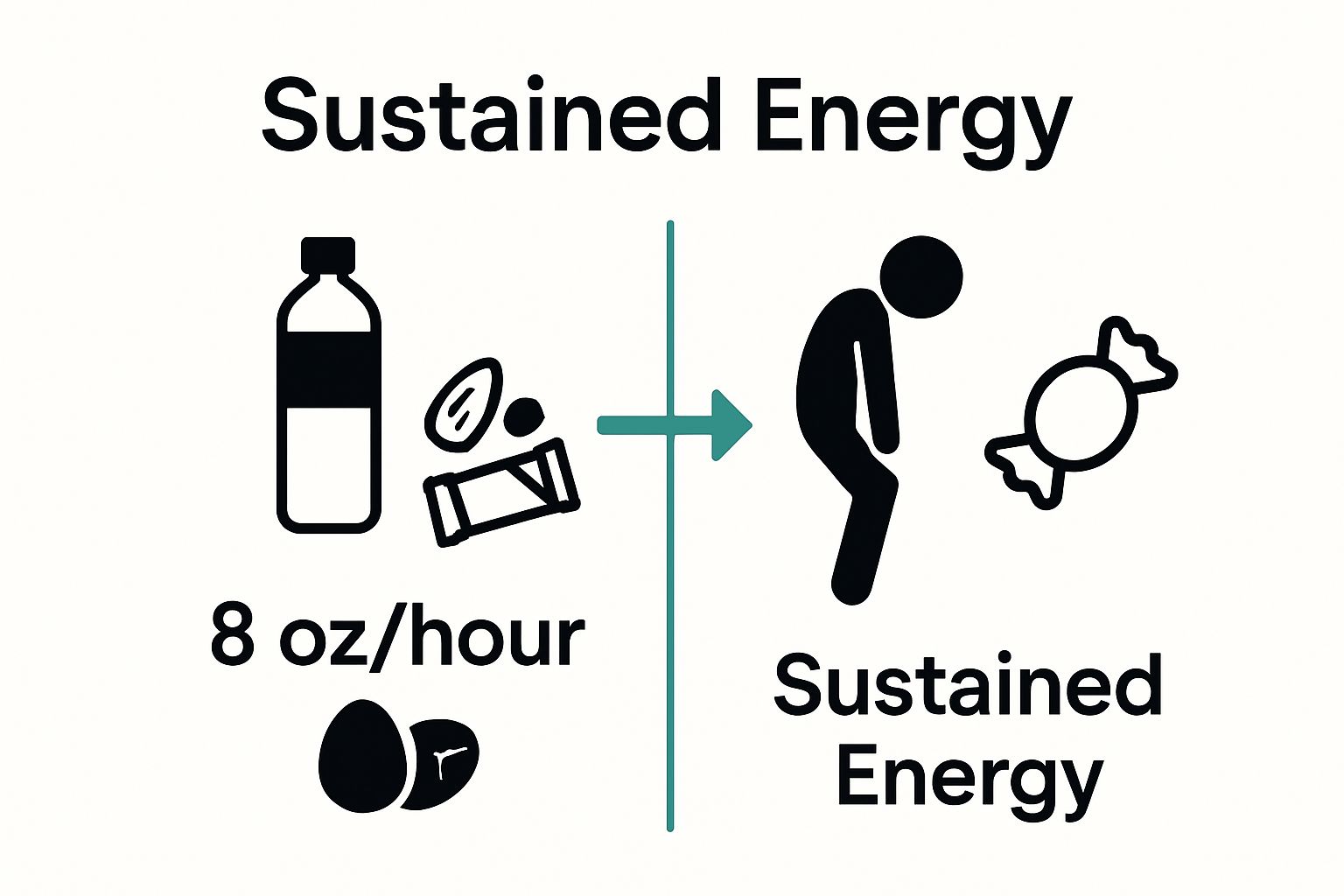 Sustained Energy

8 oz/hour

Sustained Energy