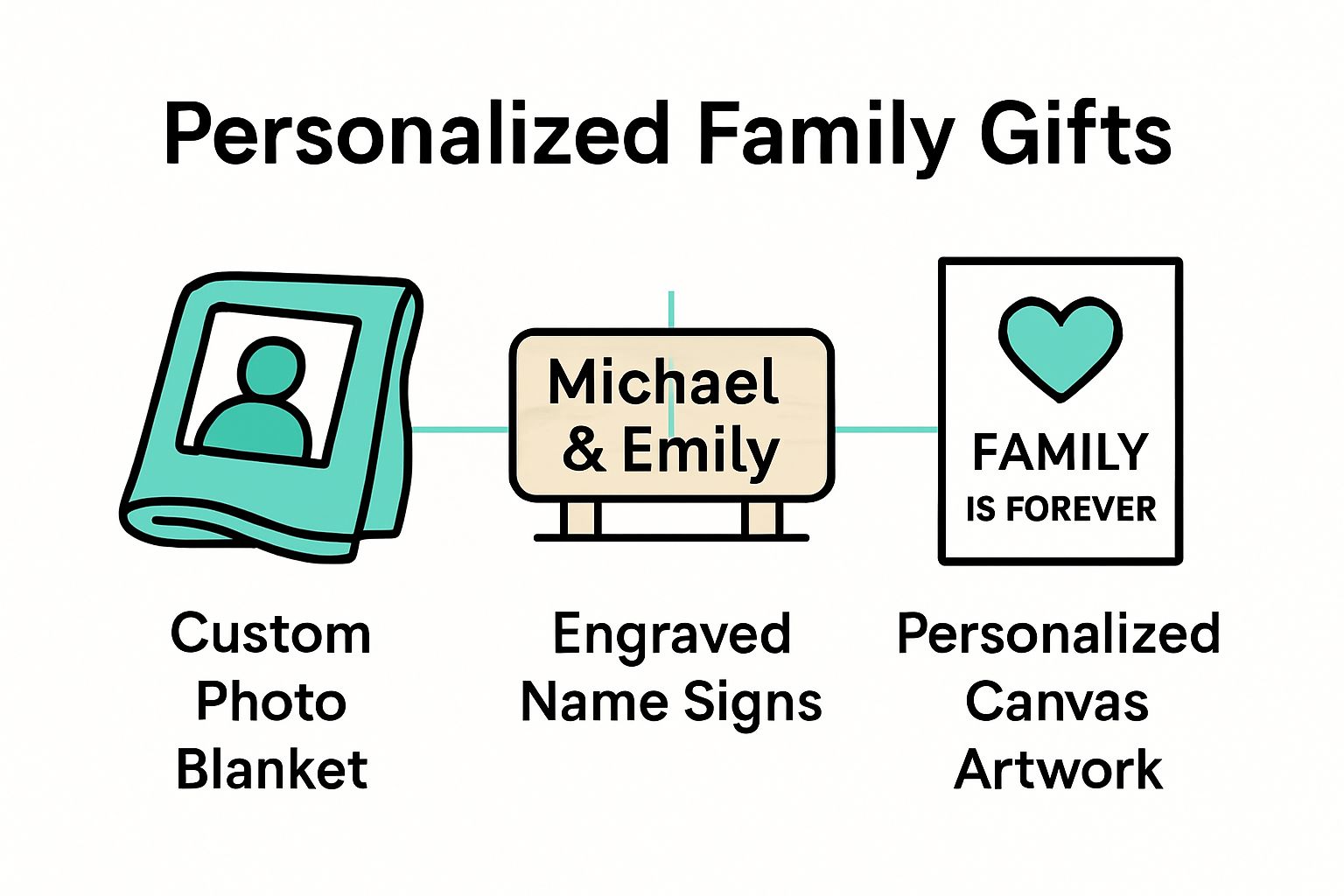 Personalized Family Gifts

Michael & Emily

FAMILY IS FOREVER

Custom Photo Blanket

Engraved Name Signs

Personalized Canvas Artwork