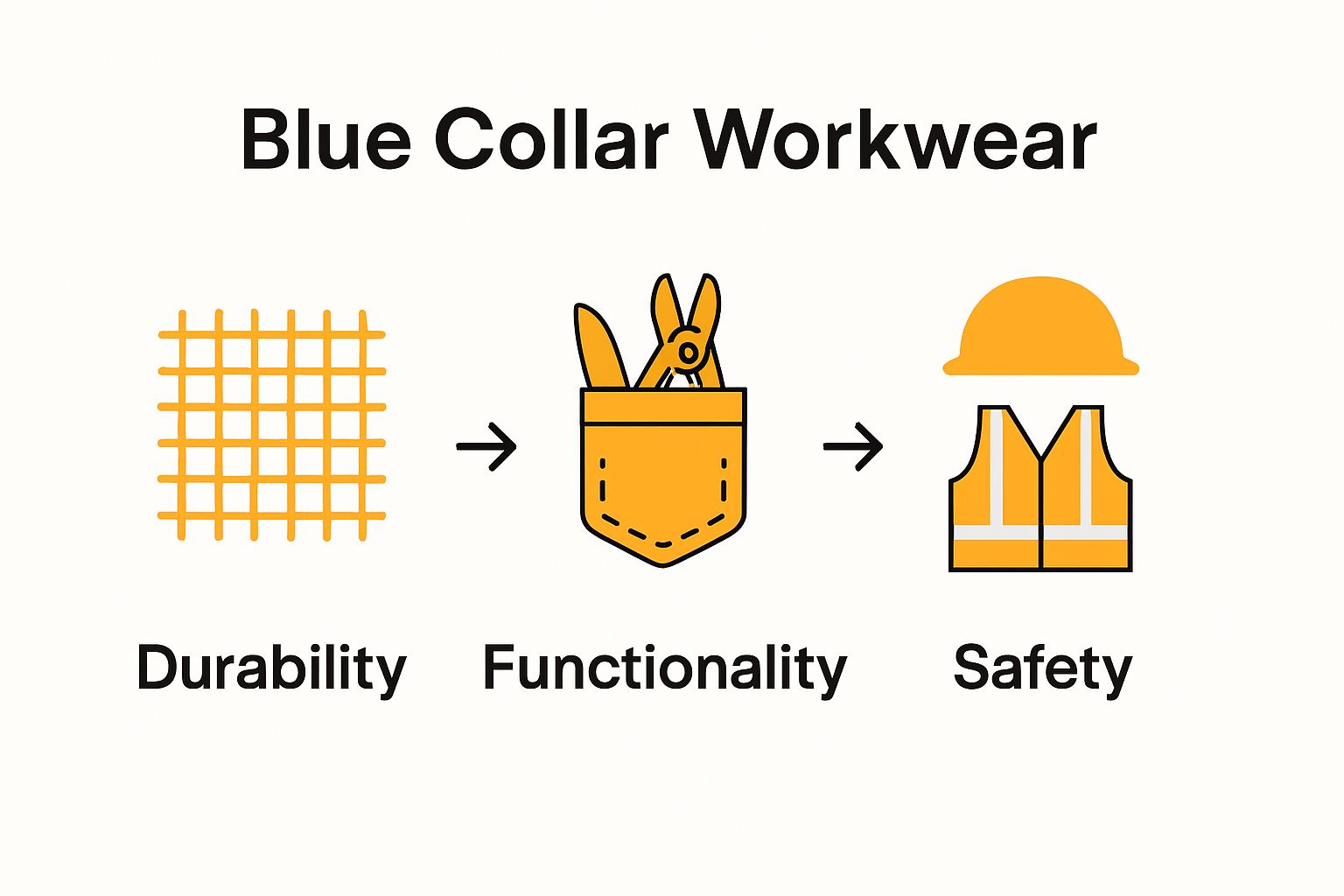 Blue Collar Workwear

Durability

Functionality

Safety