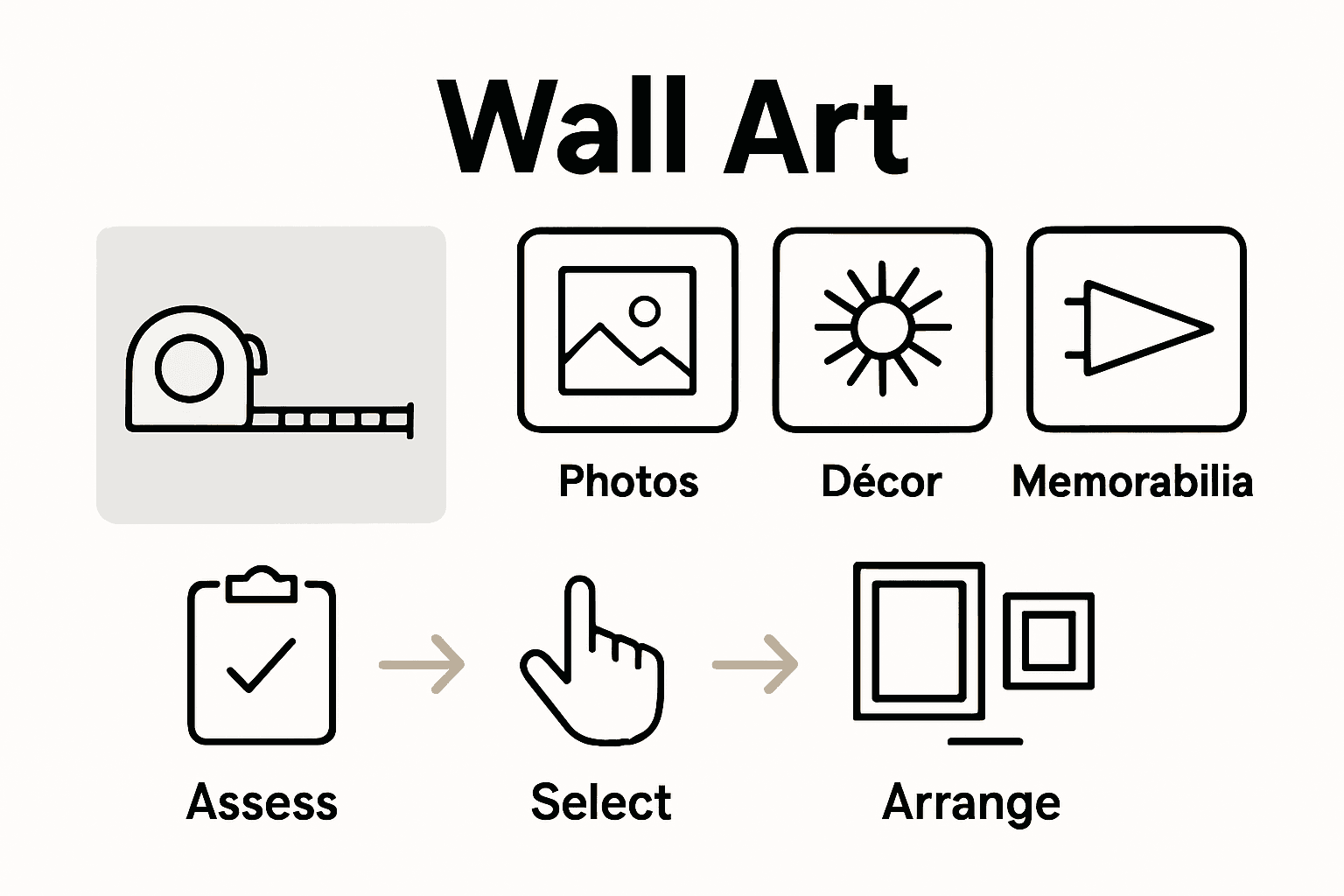 Wall Art

Photos

Décor

Memorabilia

Assess

Select

Arrange