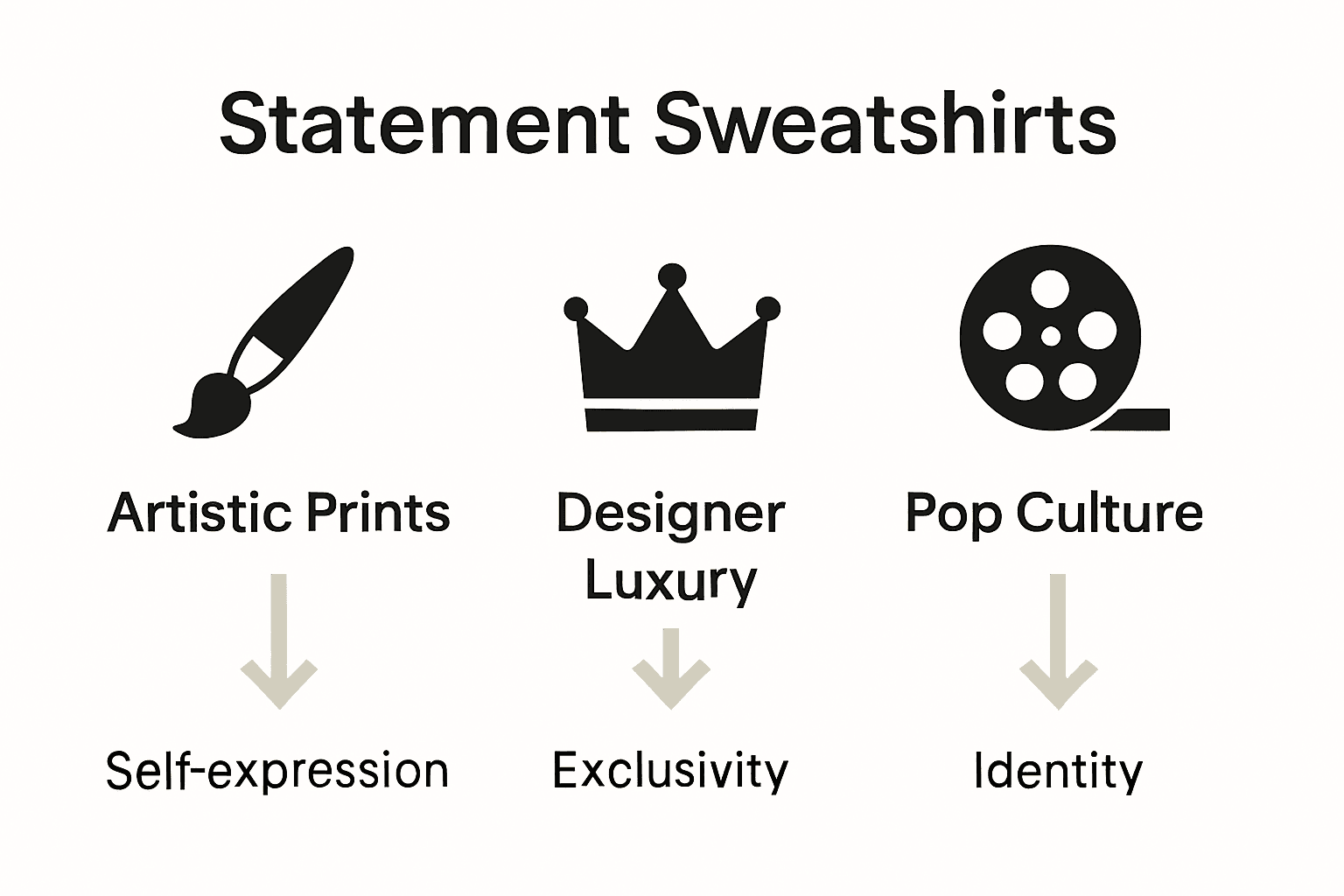 Statement Sweatshirts

Artistic Prints

Self-expression

Designer Luxury

Exclusivity

Pop Culture

Identity