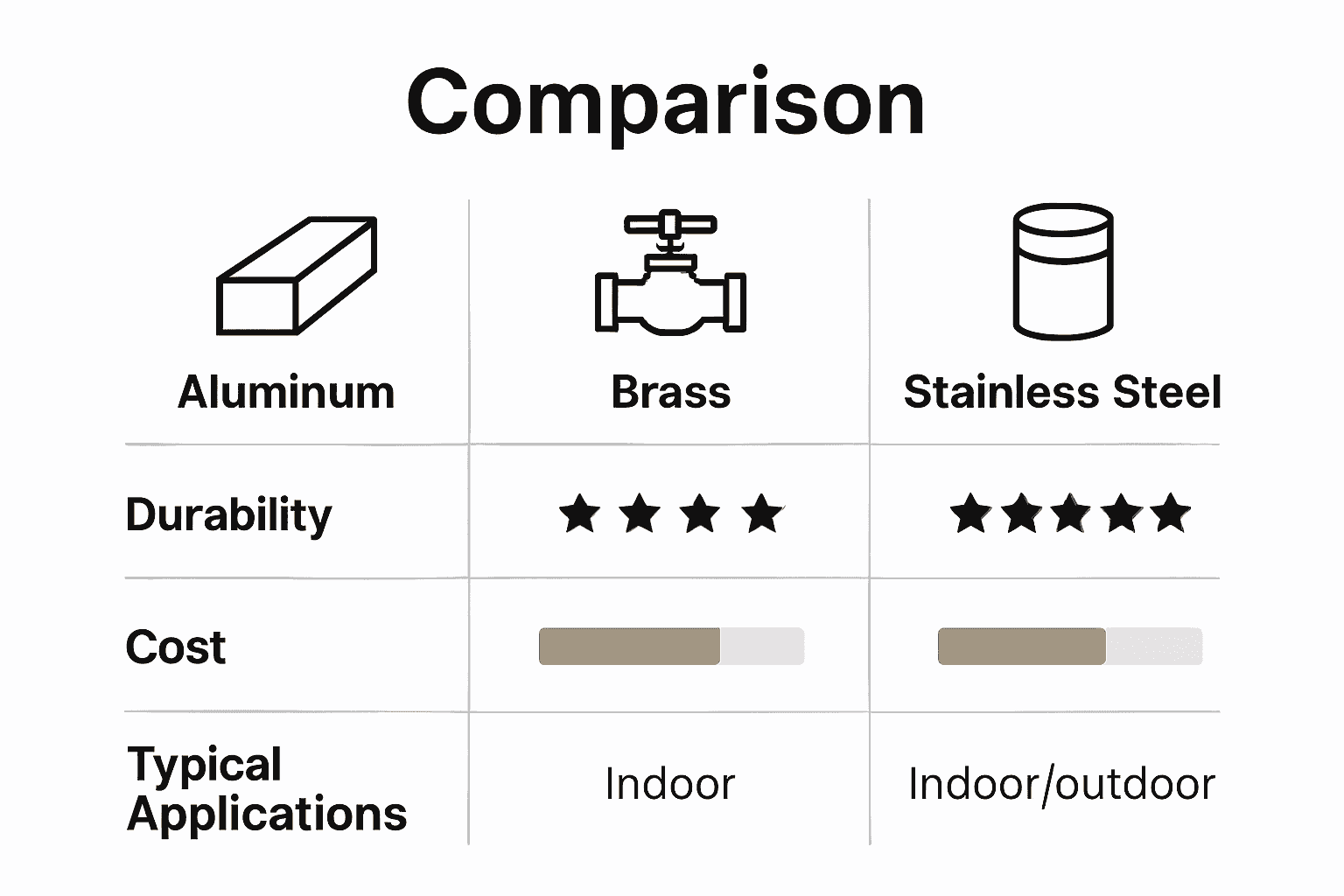 Comparison

| Aluminum | Brass | Stainless Steel |
|---|---|---|
| Durability | ★★★★ | ★★★★★ |
| Cost | | |
| Typical Applications | Indoor | Indoor/outdoor |