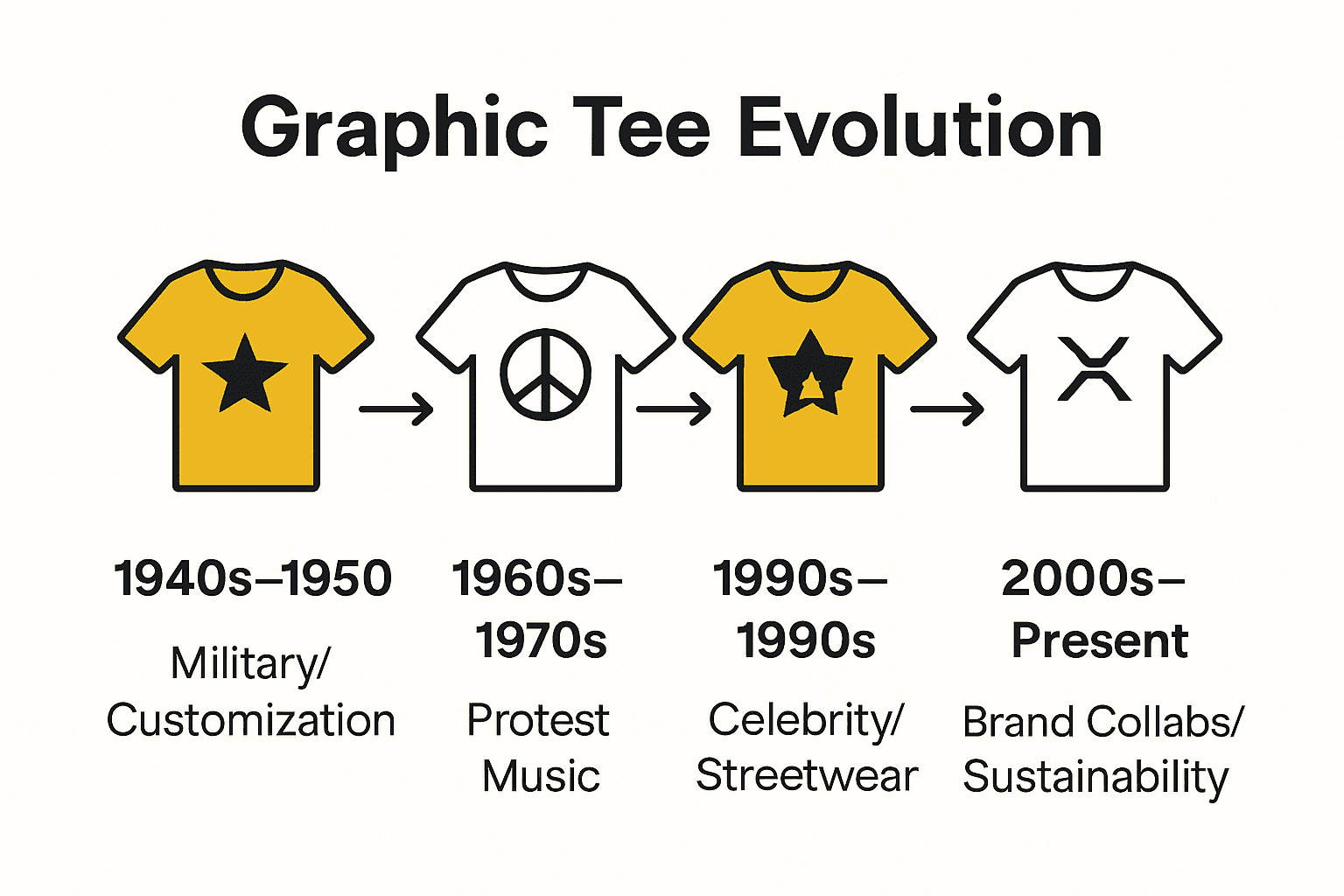 Graphic Tee Evolution

1940s–1950

Military/ Customization

1960s– 1970s

Protest Music

1990s– 1990s

Celebrity/ Streetwear

2000s– Present

Brand Collabs/ Sustainability