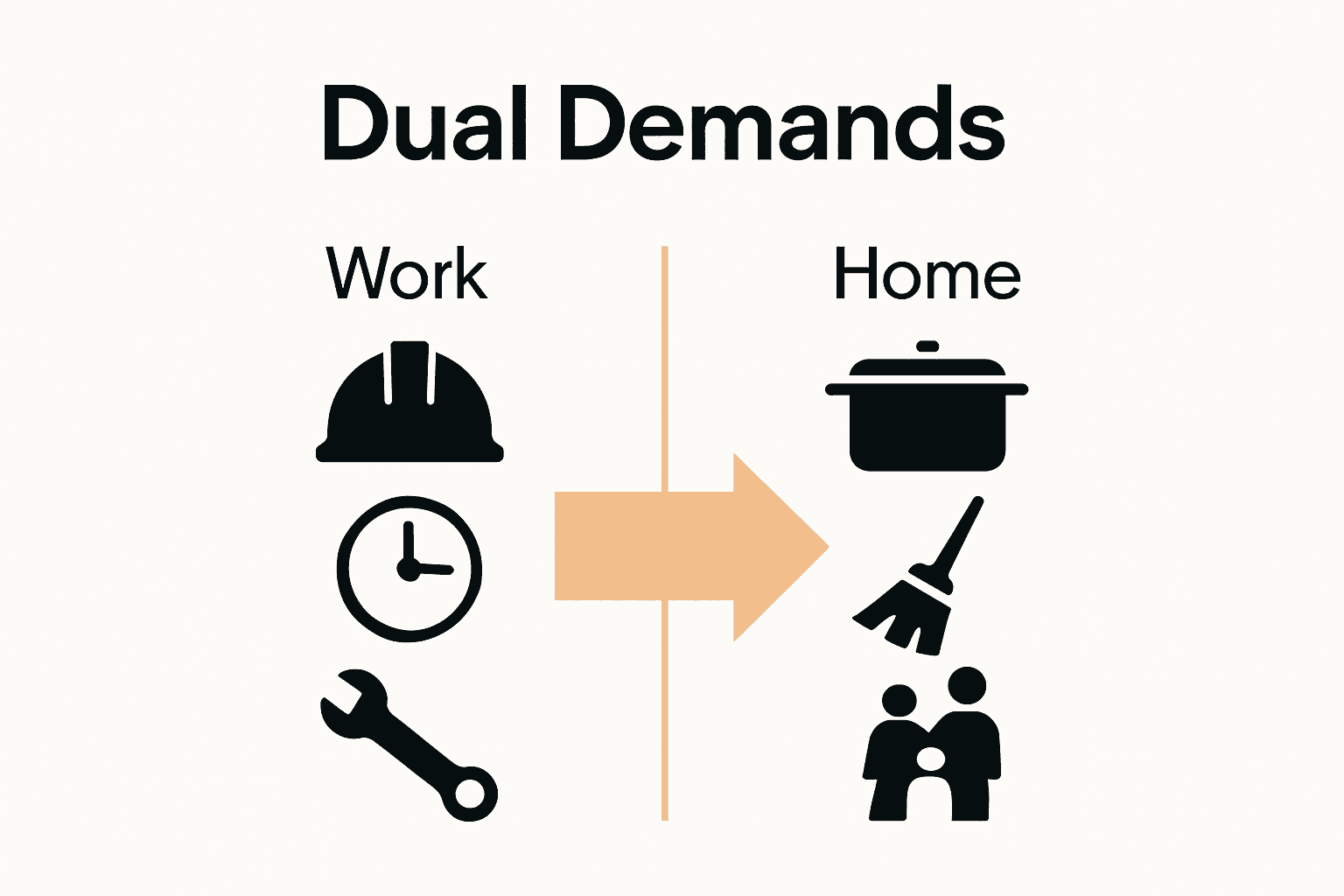 Dual Demands

Work

Home